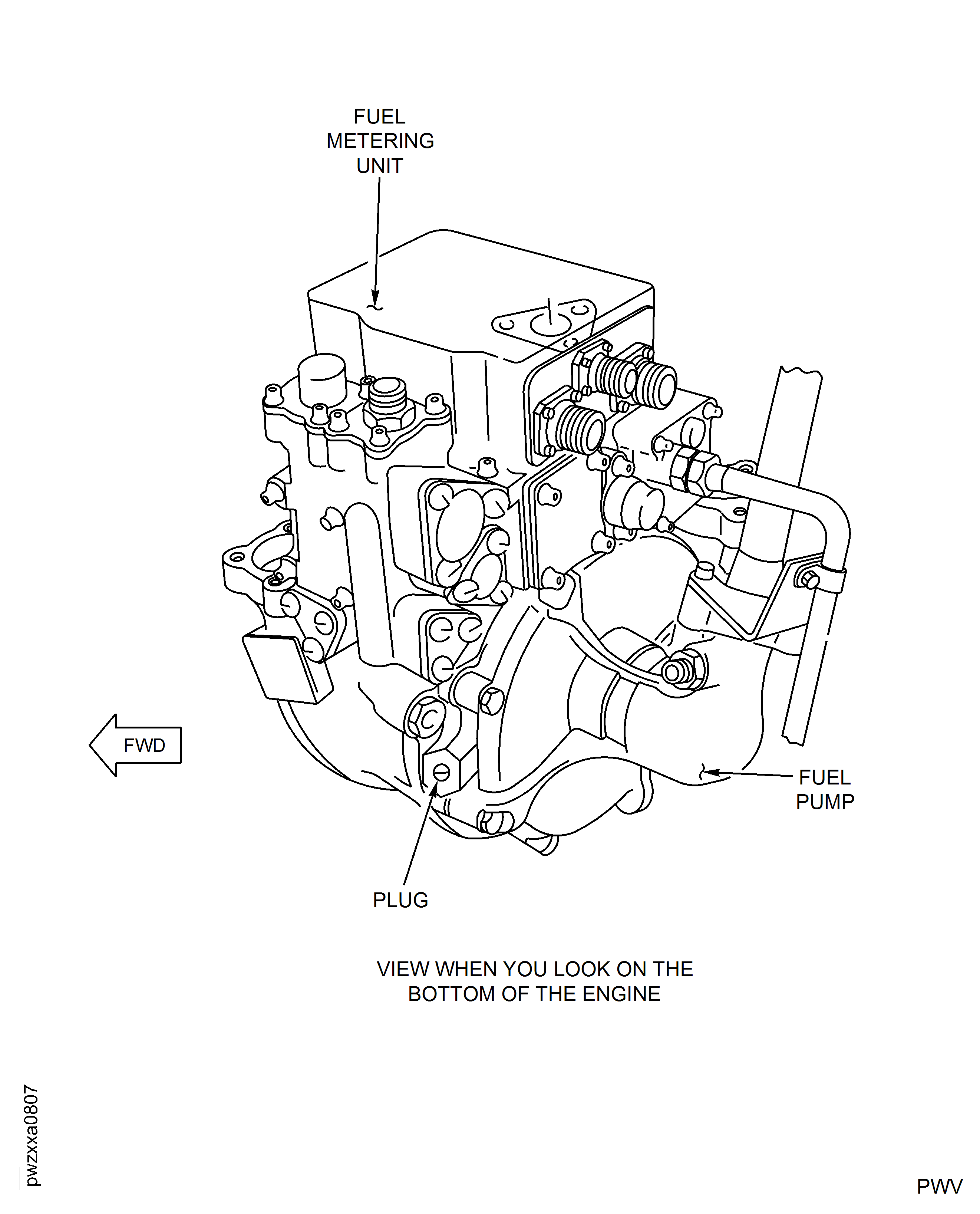 FUEL METERING UNIT

FWD

FUEL PUMP

PLUG

VIEW WHEN YOU LOOK ON THE BOTTOM OF THE ENGINE

pwzxxa0807

PWV