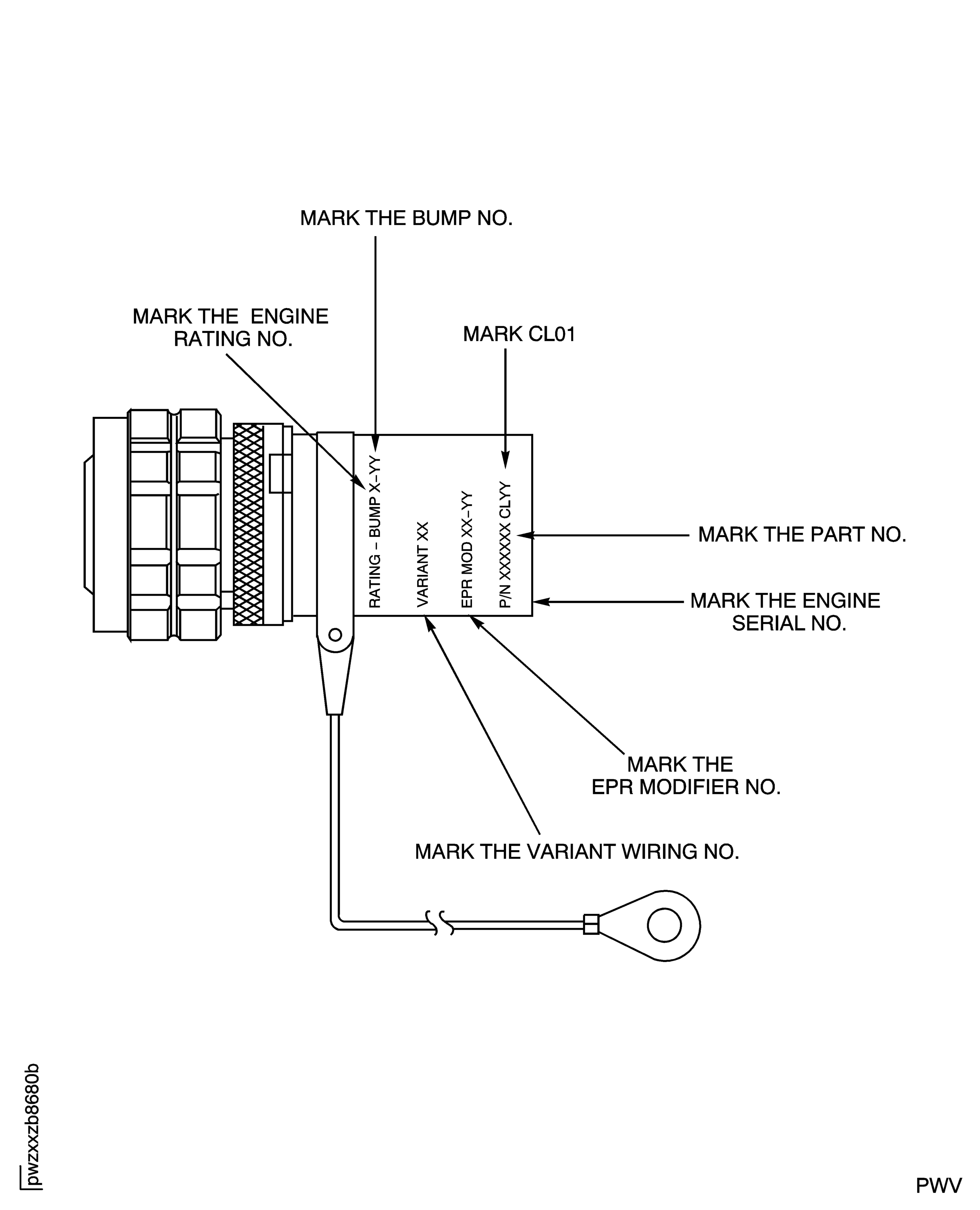 MARK THE BUMP NO.

MARK THE ENGINE RATING NO.

MARK CL01

RATING – BUMP X–YY

VARIANT XX

EPR MOD XX–YY

P/N XXXXXX CLYY

MARK THE PART NO.

MARK THE ENGINE SERIAL NO.

MARK THE EPR MODIFIER NO.

MARK THE VARIANT WIRING NO.

pwzxxzb8680b

PWV