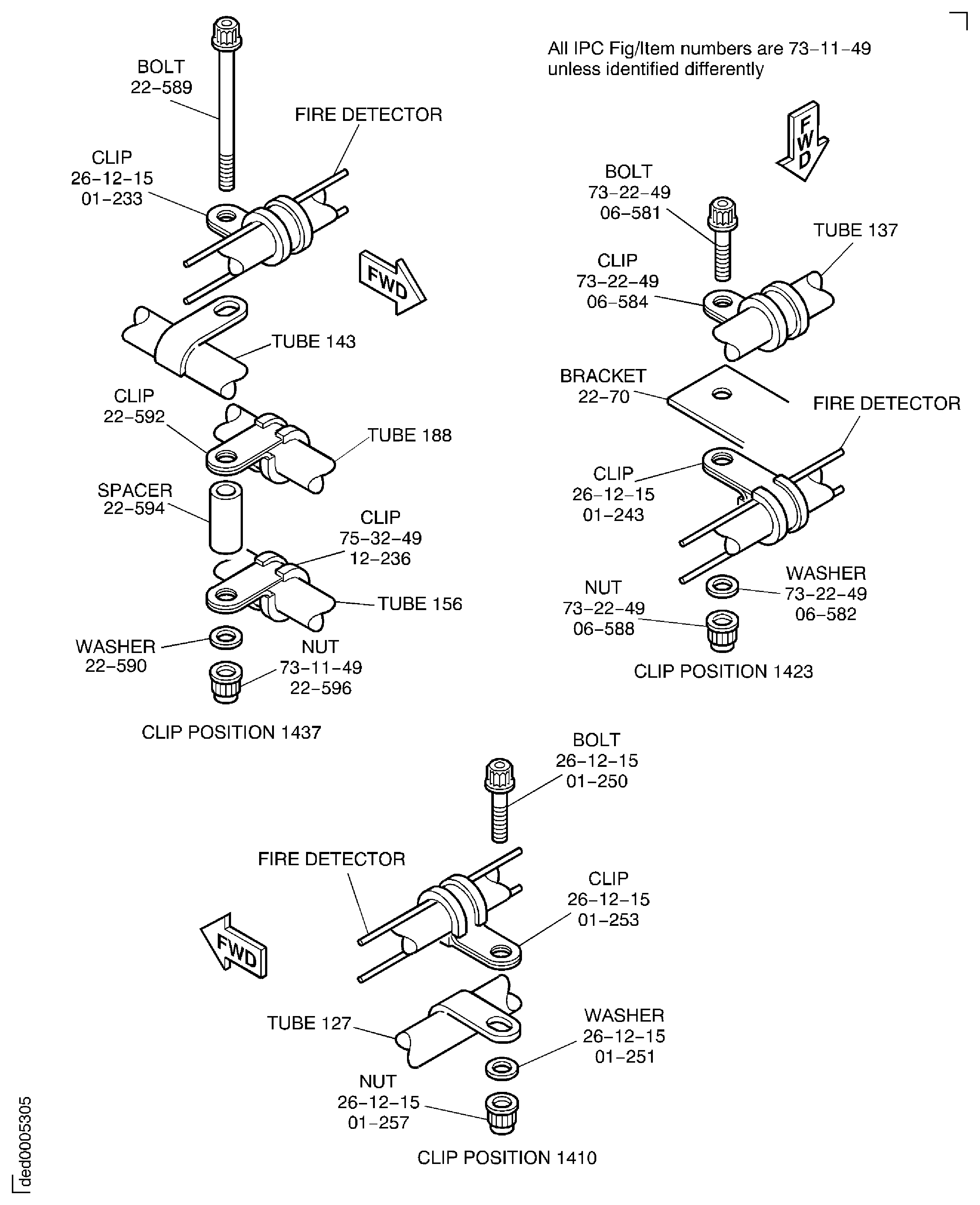 All IPC Fig/Item numbers are 73–11–49 unless identified differently

BOLT
22–589

FIRE DETECTOR

CLIP
26–12–15
01–233

FWD

TUBE 143

CLIP
22–592

TUBE 188

SPACER
22–594

CLIP
75–32–49
12–236

TUBE 156

WASHER
22–590

NUT
73–11–49
22–596

CLIP POSITION 1437

FWD

BOLT
73–22–49
06–581

TUBE 137

CLIP
73–22–49
06–584

BRACKET
22–70

FIRE DETECTOR

CLIP
26–12–15
01–243

WASHER
73–22–49
06–582

NUT
73–22–49
06–588

CLIP POSITION 1423

BOLT
26–12–15
01–250

FIRE DETECTOR

CLIP
26–12–15
01–253

FWD

TUBE 127

WASHER
26–12–15
01–251

NUT
26–12–15
01–257

CLIP POSITION 1410

ded0005305