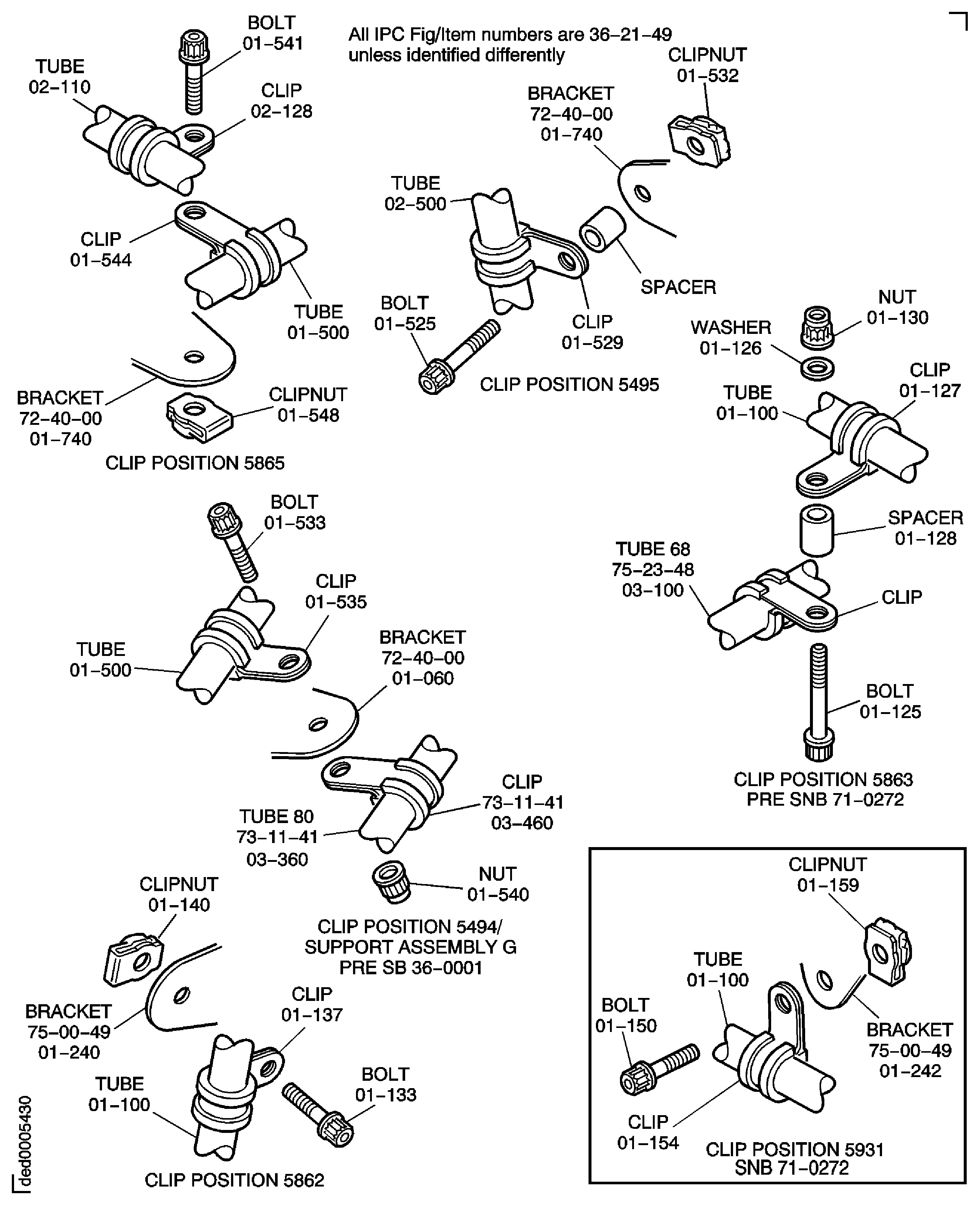 All IPC Fig/Item numbers are 36–21–49 unless identified differently

BOLT
01–541

TUBE
02–110

CLIP
02–128

CLIP
01–544

TUBE
01–500

BRACKET
72–40–00
01–740

CLIPNUT
01–548

CLIP POSITION 5865

CLIPNUT
01–532

BRACKET
72–40–00
01–740

TUBE
02–500

SPACER

BOLT
01–525

CLIP
01–529

CLIP POSITION 5495

NUT
01–130

WASHER
01–126

CLIP
01–127

TUBE
01–100

SPACER
01–128

TUBE 68
75–23–48
03–100

CLIP

BOLT
01–125

CLIP POSITION 5863
PRE SNB 71–0272

BOLT
01–533

CLIP
01–535

TUBE
01–500

BRACKET
72–40–00
01–060

CLIP
73–11–41
03–460

TUBE 80
73–11–41
03–360

NUT
01–540

CLIP POSITION 5494/
SUPPORT ASSEMBLY G
PRE SB 36–0001

CLIPNUT
01–140

BRACKET
75–00–49
01–240

CLIP
01–137

TUBE
01–100

BOLT
01–133

CLIP POSITION 5862

CLIPNUT
01–159

TUBE
01–100

BOLT
01–150

BRACKET
75–00–49
01–242

CLIP
01–154

CLIP POSITION 5931
SNB 71–0272

ded0005430