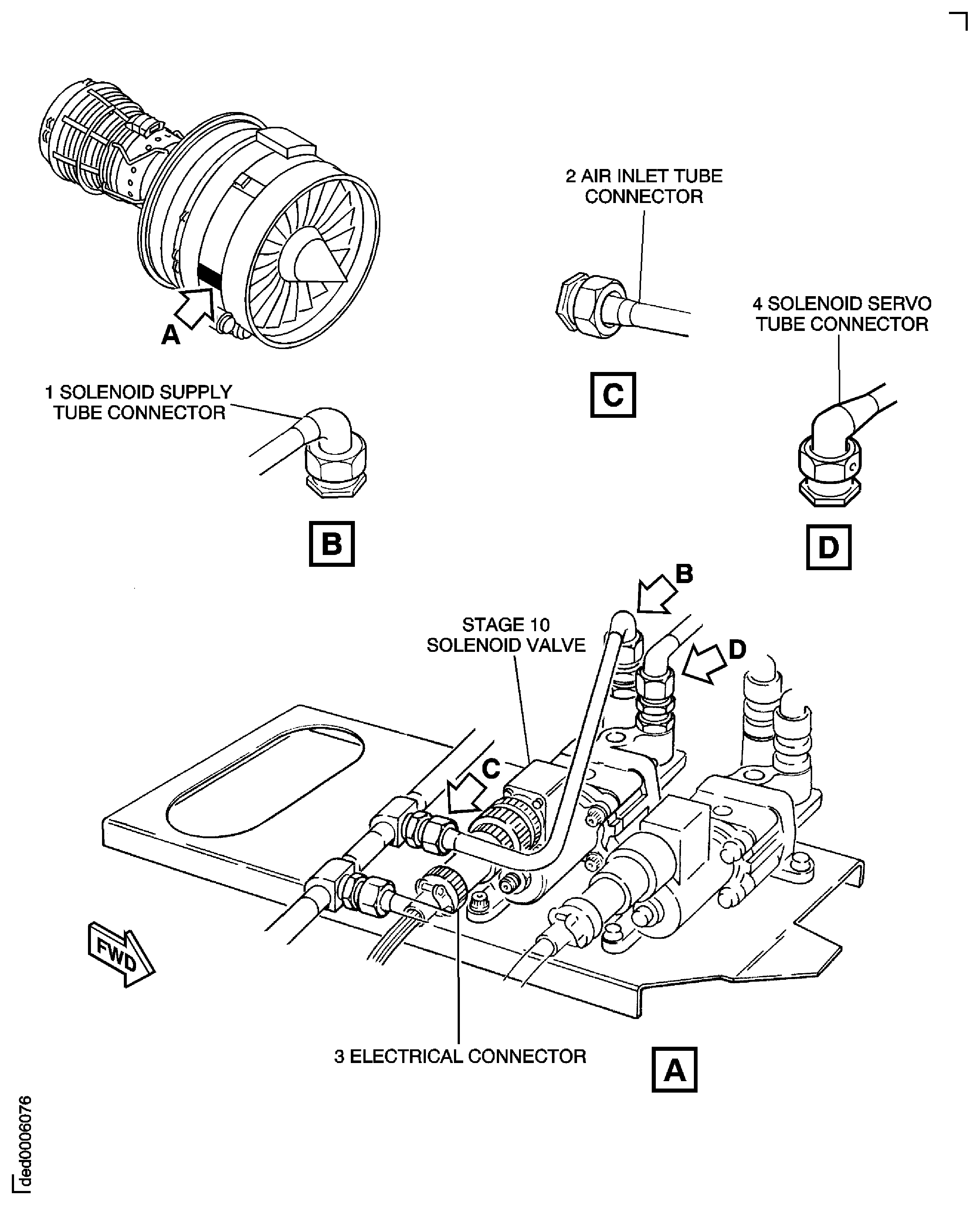 A

2 AIR INLET TUBE CONNECTOR

C

4 SOLENOID SERVO TUBE CONNECTOR

1 SOLENOID SUPPLY TUBE CONNECTOR

B

D

B

STAGE 10 SOLENOID VALVE

D

C

FWD

3 ELECTRICAL CONNECTOR

A

ded0006076