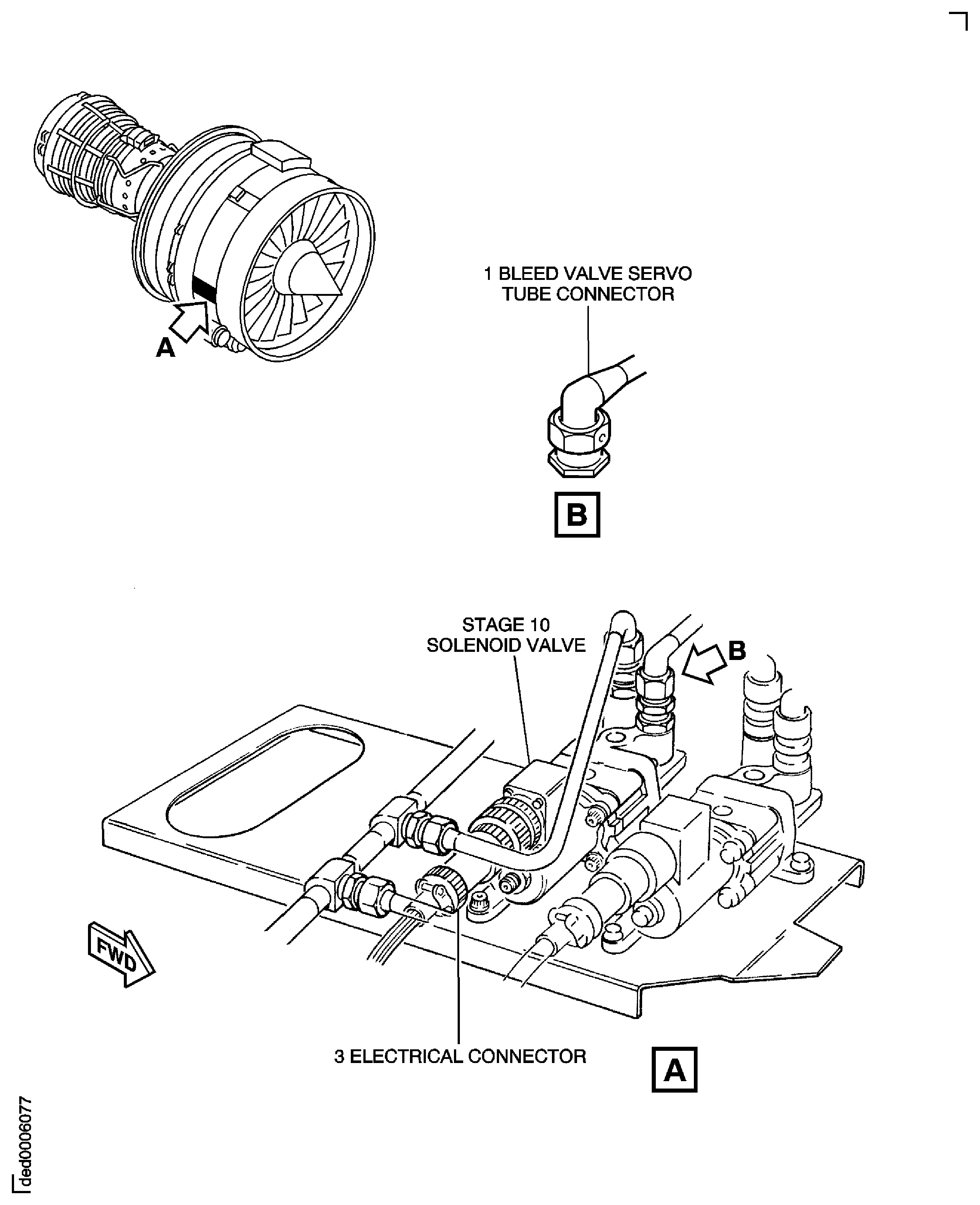 A

1 BLEED VALVE SERVO TUBE CONNECTOR

C

B

STAGE 10 SOLENOID VALVE

B

FWD

3 ELECTRICAL CONNECTOR

A

ded0006077