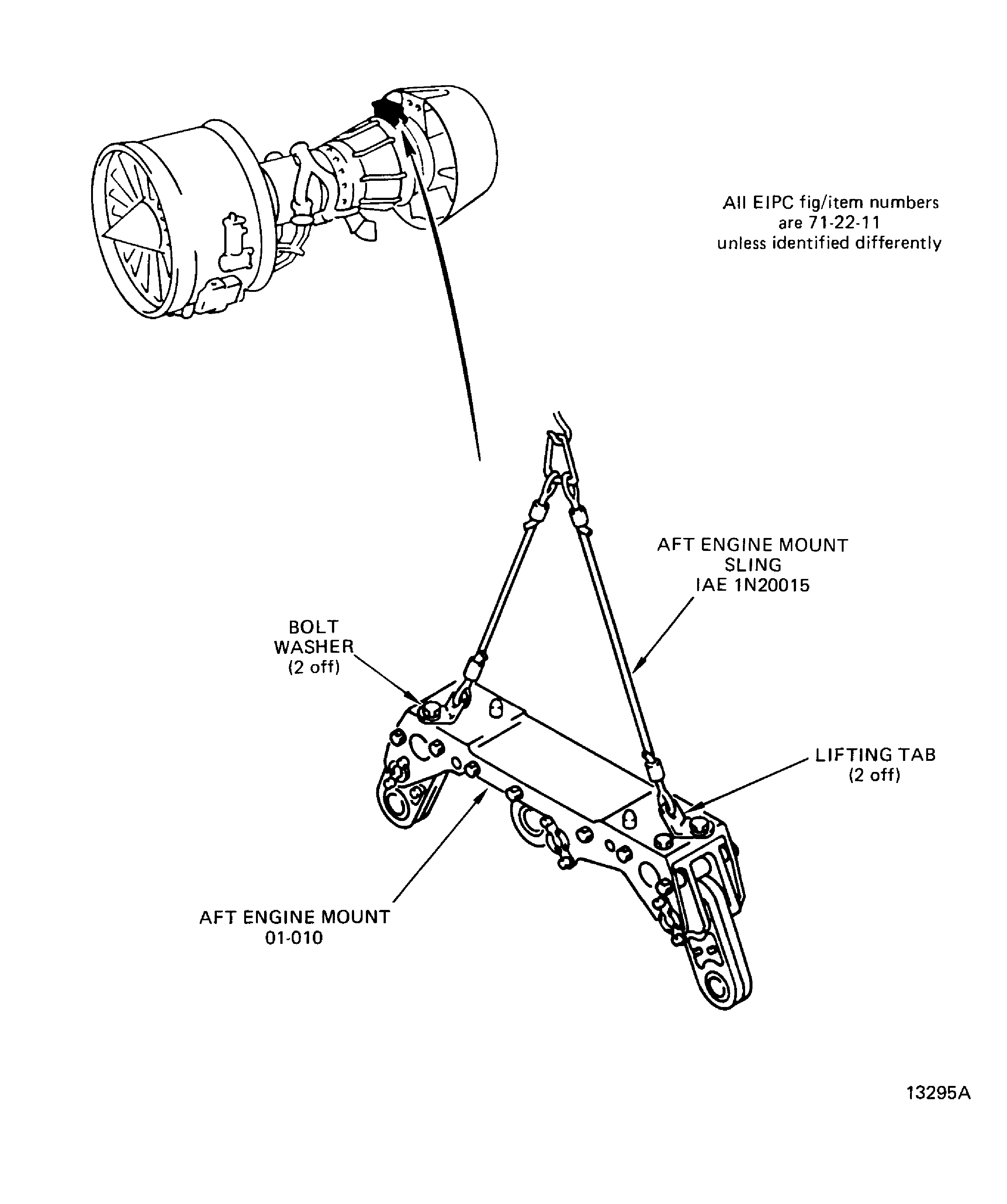 All EIPC fig/item numbers are 71-22-11 unless identified differently

AFT ENGINE MOUNT SLING IAE 1N20015

BOLT WASHER (2 off)

LIFTING TAB (2 off)

AFT ENGINE MOUNT 01-010

13295A