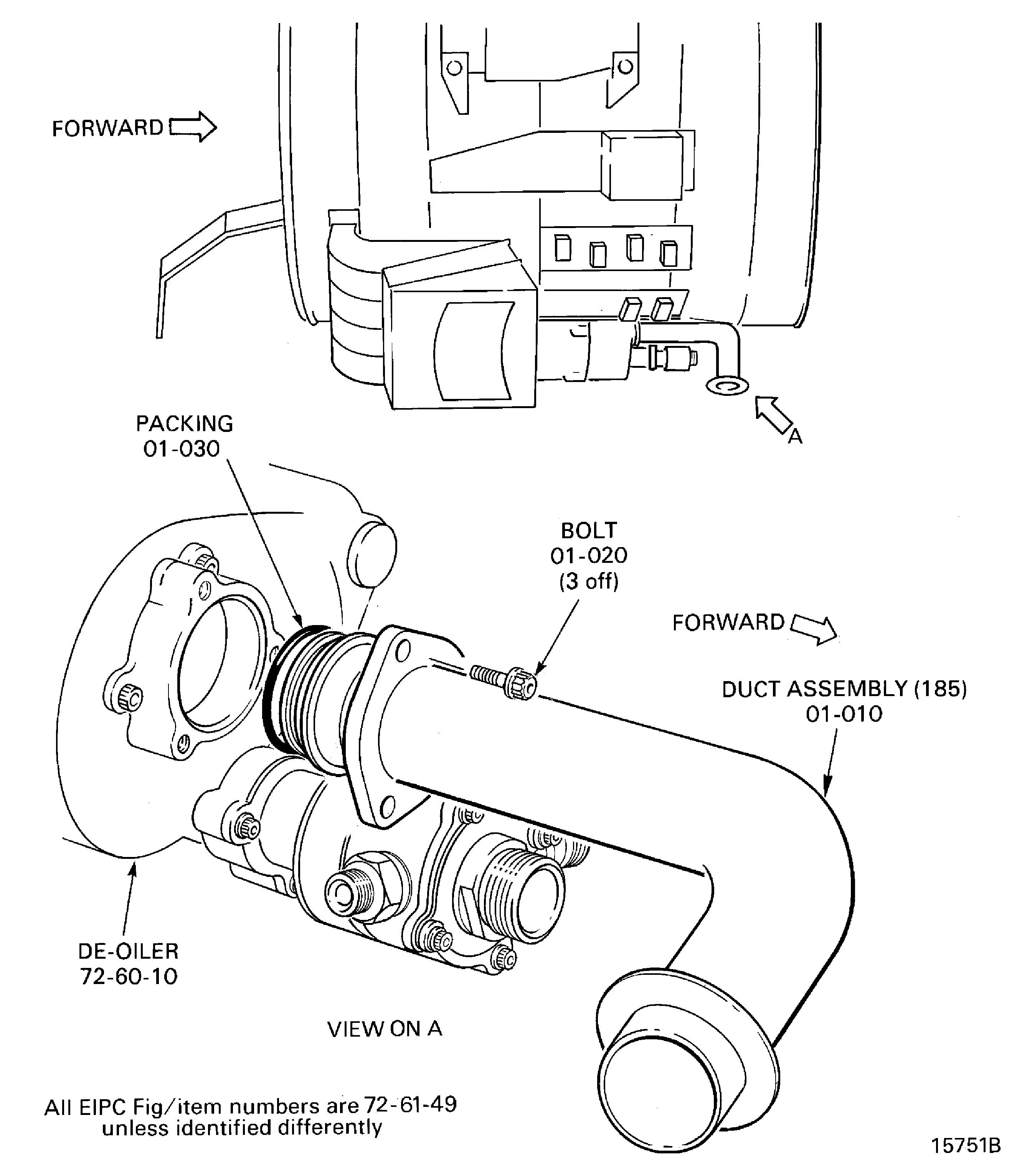 FORWARD

A

PACKING
01-030

BOLT
01-020
(3 off)

FORWARD

DUCT ASSEMBLY (185)
01-010

DE-OILER
72-60-10

VIEW ON A

All EIPC Fig/item numbers are 72-61-49
unless identified differently

15751B