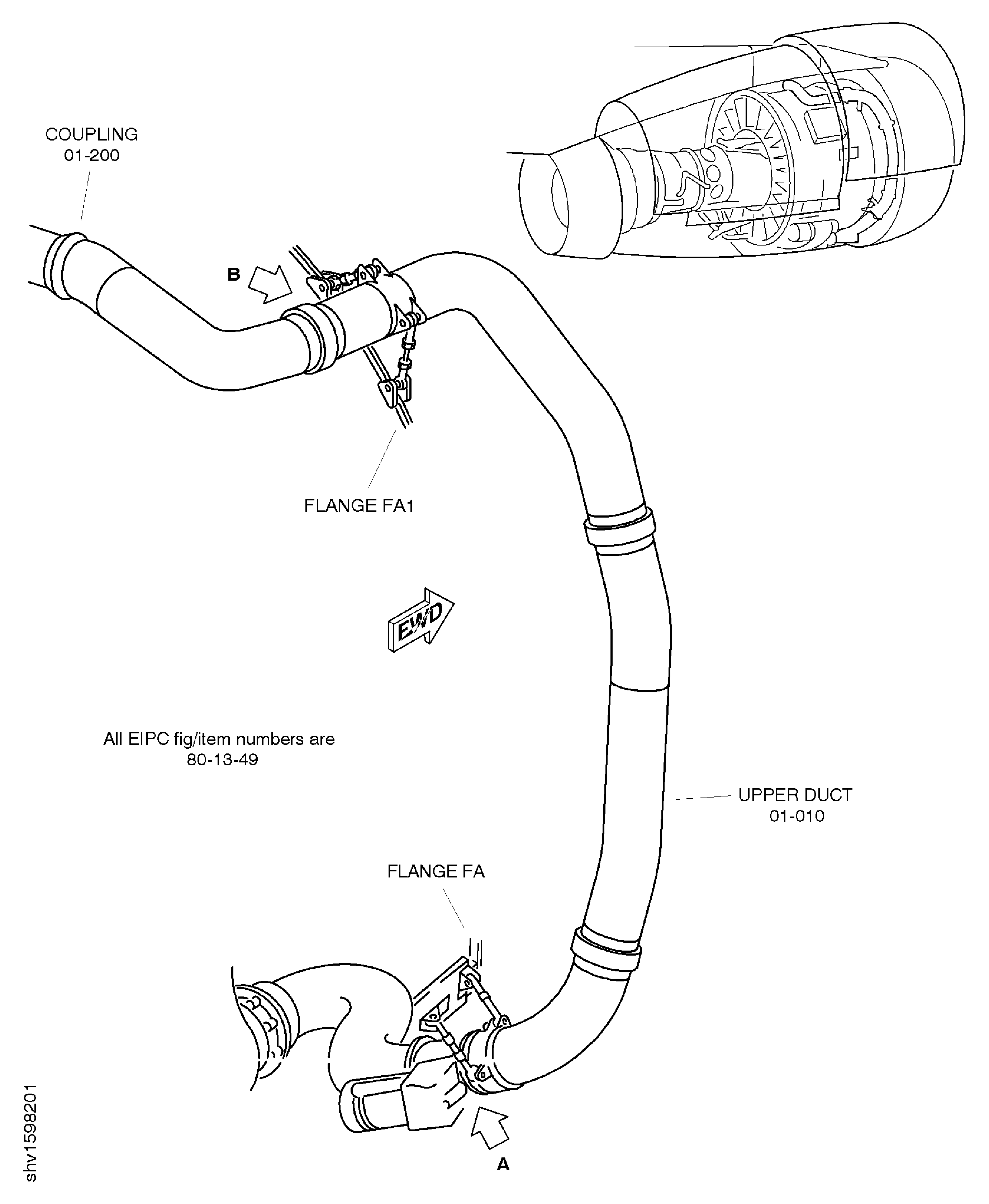 COUPLING
01-200

B

FLANGE FA1

FWD

All EIPC fig/item numbers are
80-13-49

UPPER DUCT
01-010

FLANGE FA

A

shv1598201