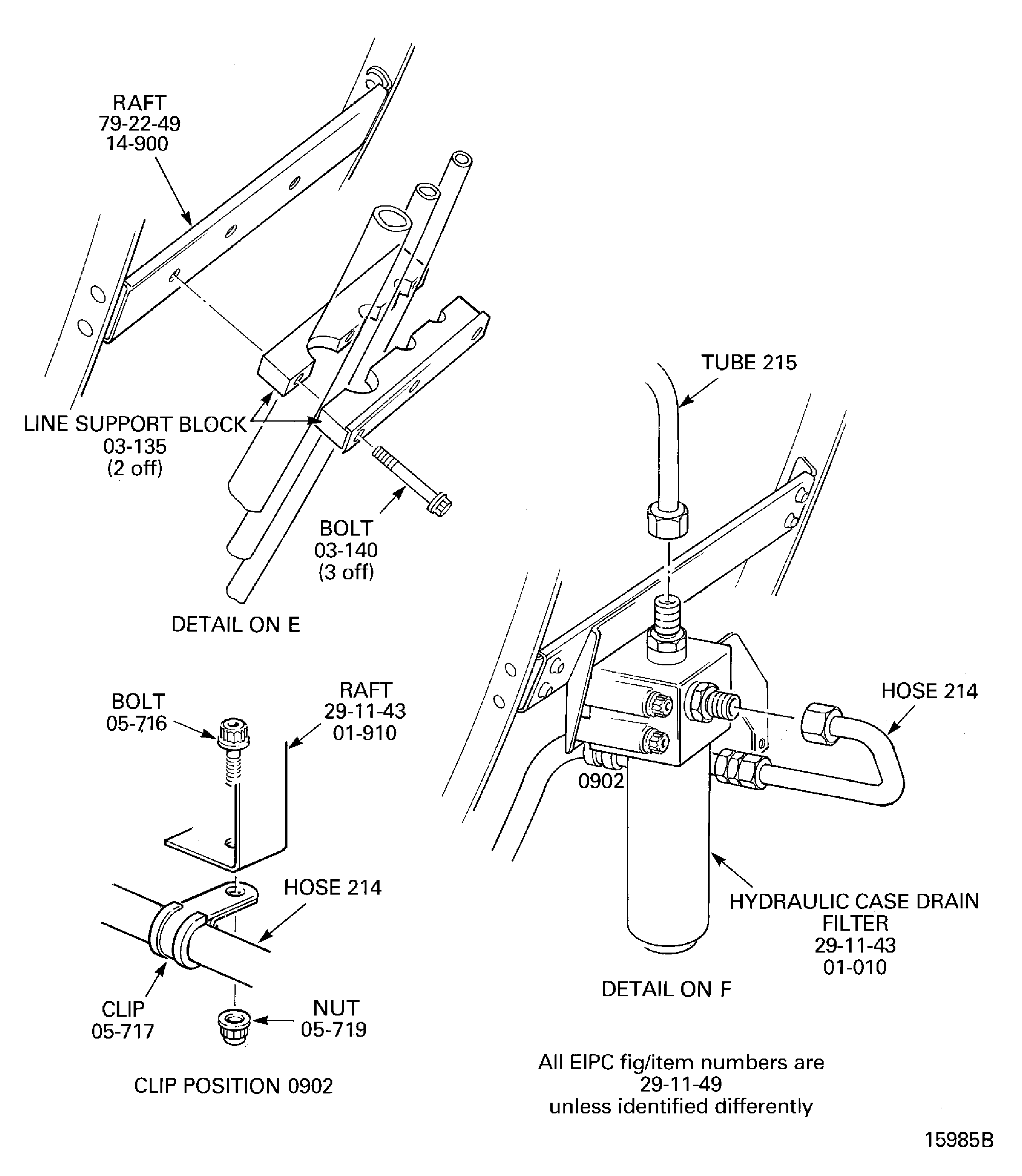 RAFT
79-22-49
14-900

LINE SUPPORT BLOCK
03-135
(2 off)

BOLT
03-140
(3 off)

DETAIL ON E

TUBE 215

HOSE 214

0902

HYDRAULIC CASE DRAIN FILTER
29-11-43
01-010

DETAIL ON F

BOLT
05-716

RAFT
29-11-43
01-910

HOSE 214

CLIP
05-717

NUT
05-719

CLIP POSITION 0902

All EIPC fig/item numbers are
29-11-49
unless identified differently

15985B