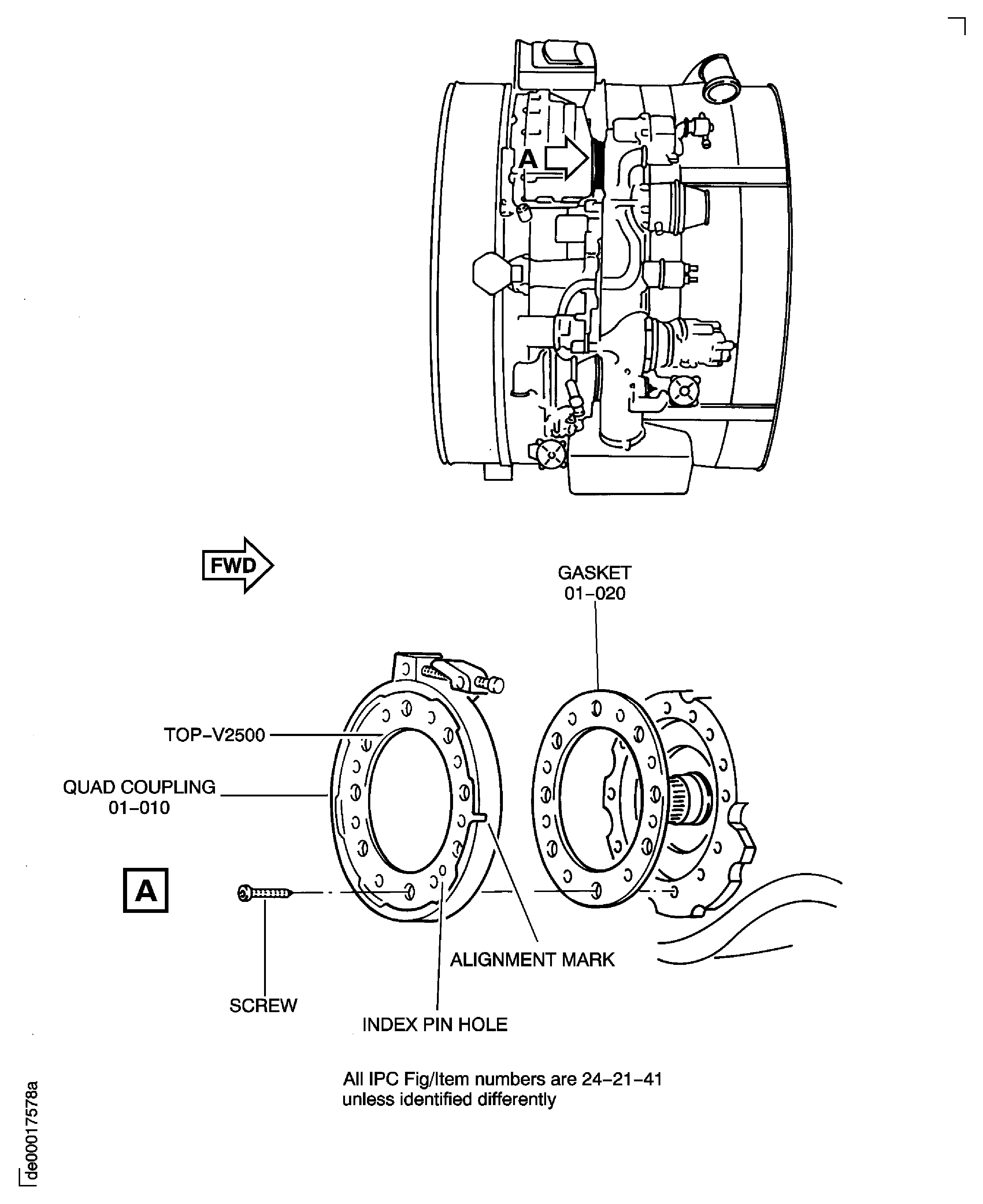 A

FWD

GASKET
01-020

TOP-V2500

QUAD COUPLING
01-010

A

ALIGNMENT MARK

SCREW

INDEX PIN HOLE

All IPC Fig/Item numbers are 24-21-41
unless identified differently

de00017578a