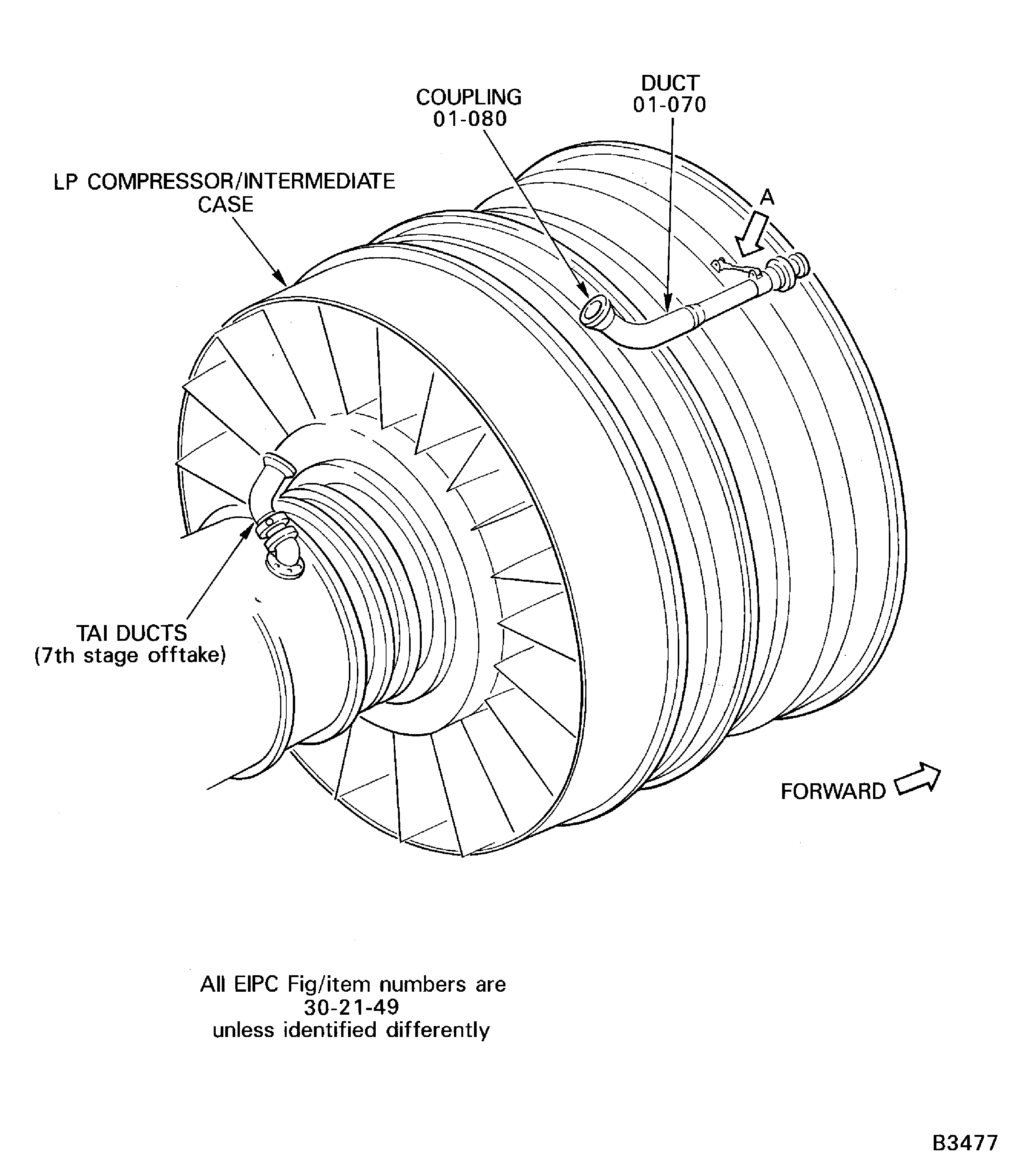 COUPLING
01-080

DUCT
01-070

LP COMPRESSOR/INTERMEDIATE
CASE

A

TAI DUCTS
(7th stage offtake)

FORWARD

All EIPC Fig/item numbers are
30-21-49
unless identified differently

B3477