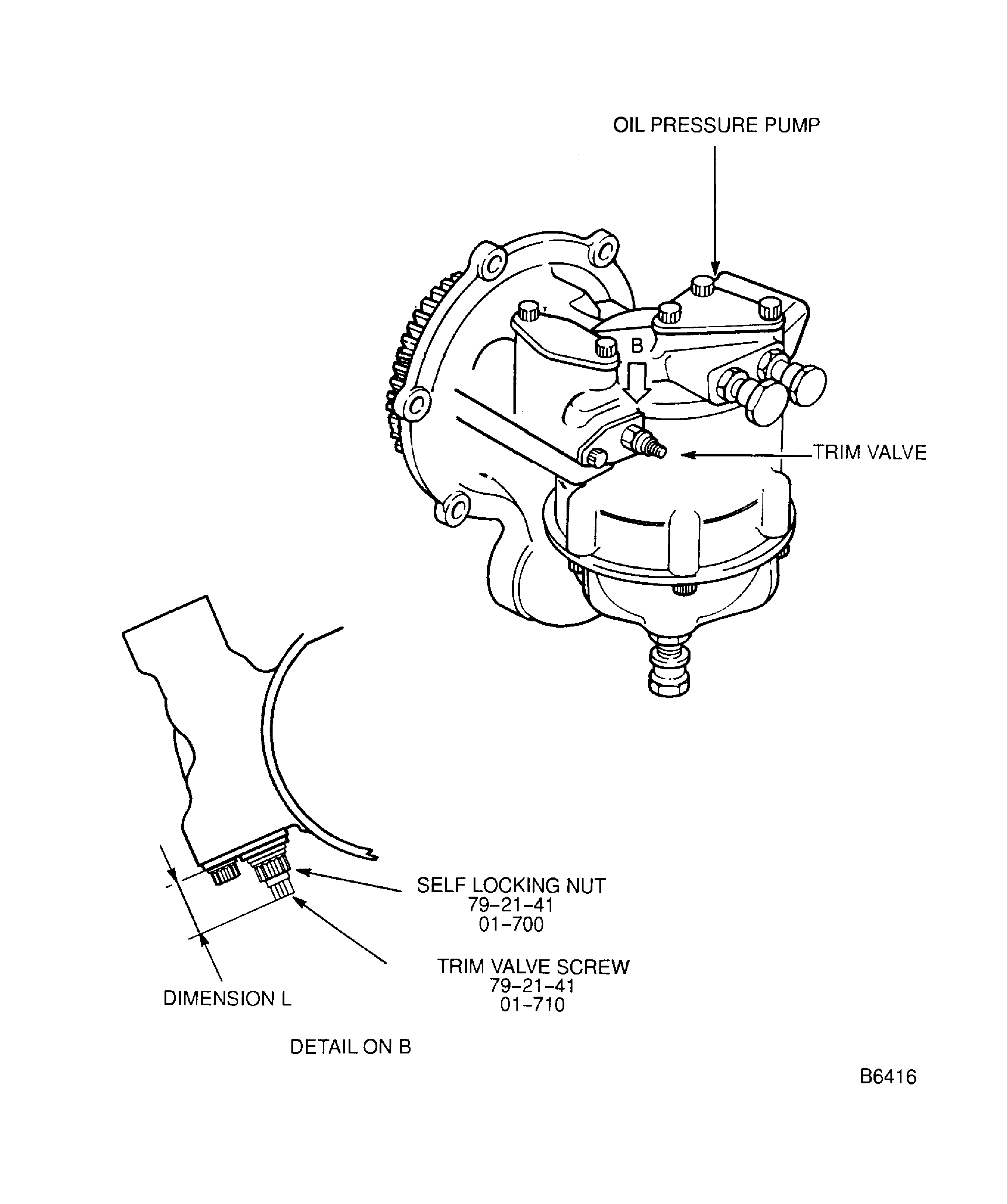 OIL PRESSURE PUMP

B

TRIM VALVE

SELF LOCKING NUT
79–21–41
01–700

TRIM VALVE SCREW
79–21–41
01–710

DIMENSION L

DETAIL ON B

B6416