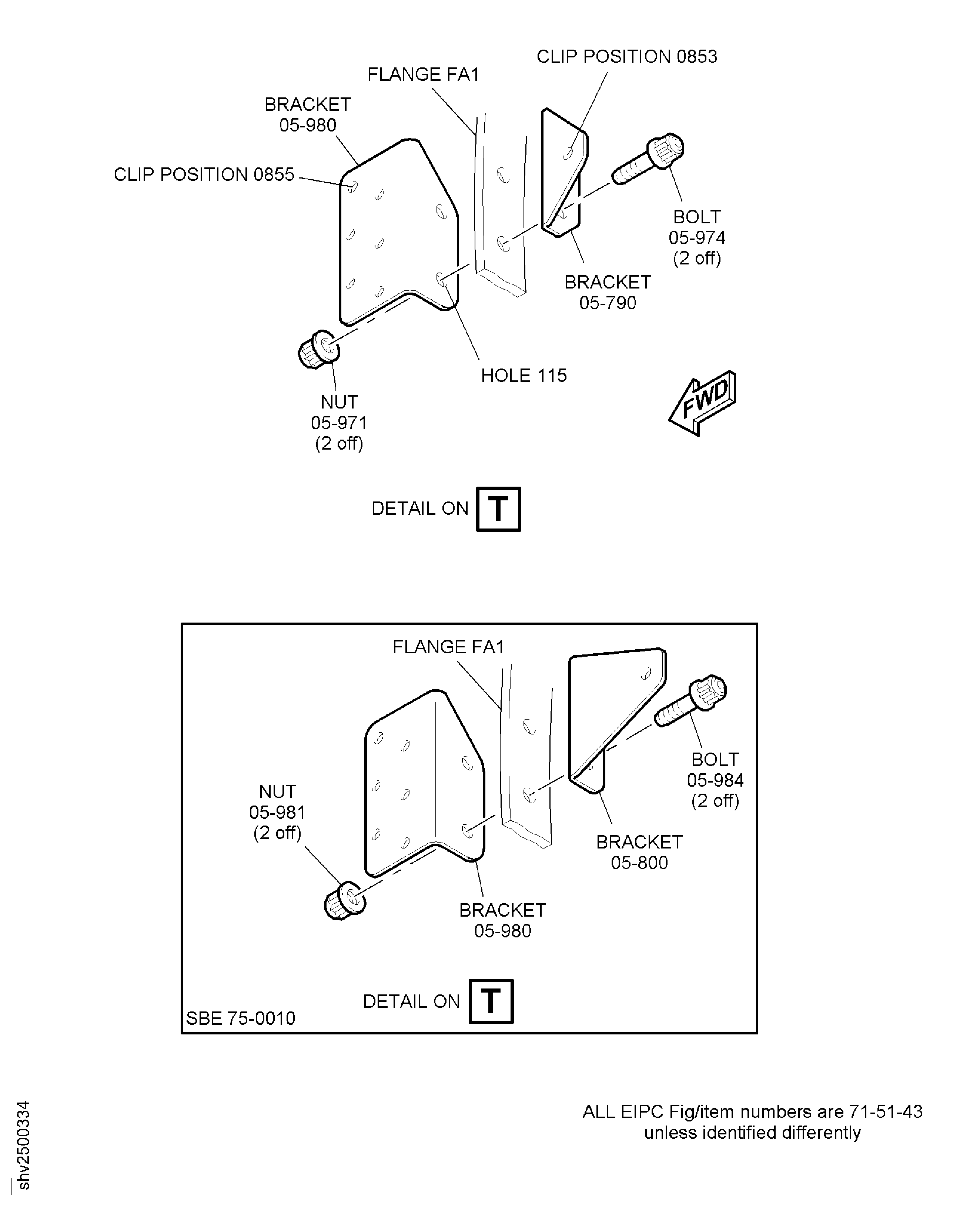 CLIP POSITION 0853

FLANGE FA1

BRACKET
05-980

CLIP POSITION 0855

BOLT
05-974
(2 off)

BRACKET
05-790

HOLE 115

NUT
05-971
(2 off)

FWD

DETAIL ON T

FLANGE FA1

BOLT
05-984
(2 off)

NUT
05-981
(2 off)

BRACKET
05-800

BRACKET
05-980

DETAIL ON T

SBE 75-0010

ALL EIPC Fig/item numbers are 71-51-43
unless identified differently

shv2500334