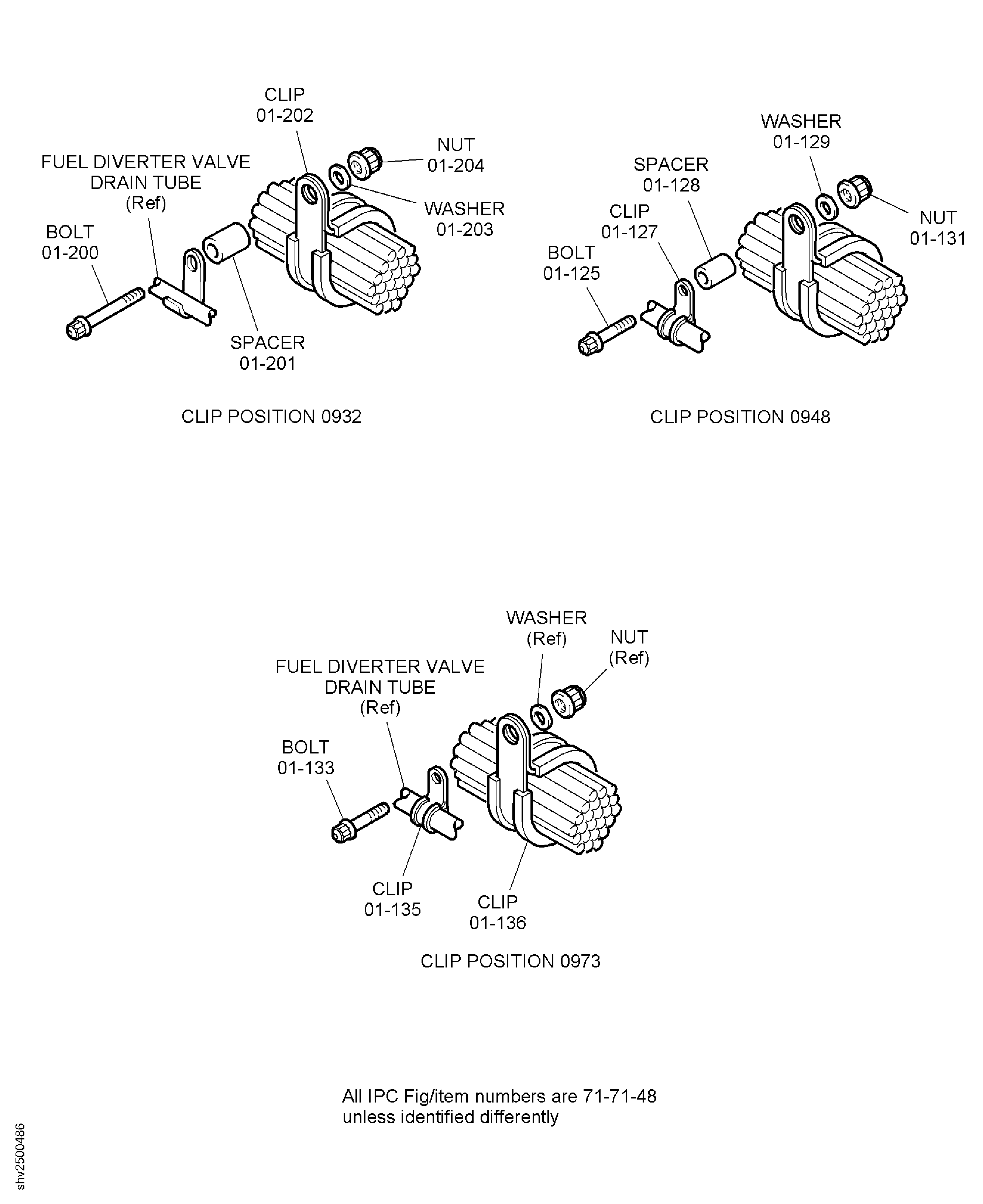 CLIP
01-202

NUT
01-204

FUEL DIVERTER VALVE
DRAIN TUBE
(Ref)

WASHER
01-203

BOLT
01-200

SPACER
01-201

CLIP POSITION 0932

WASHER
01-129

SPACER
01-128

CLIP
01-127

NUT
01-131

BOLT
01-125

CLIP POSITION 0948

WASHER
(Ref)

NUT
(Ref)

FUEL DIVERTER VALVE
DRAIN TUBE
(Ref)

BOLT
01-133

CLIP
01-135

CLIP
01-136

CLIP POSITION 0973

All IPC Fig/item numbers are 71-71-48
unless identified differently

shv2500486