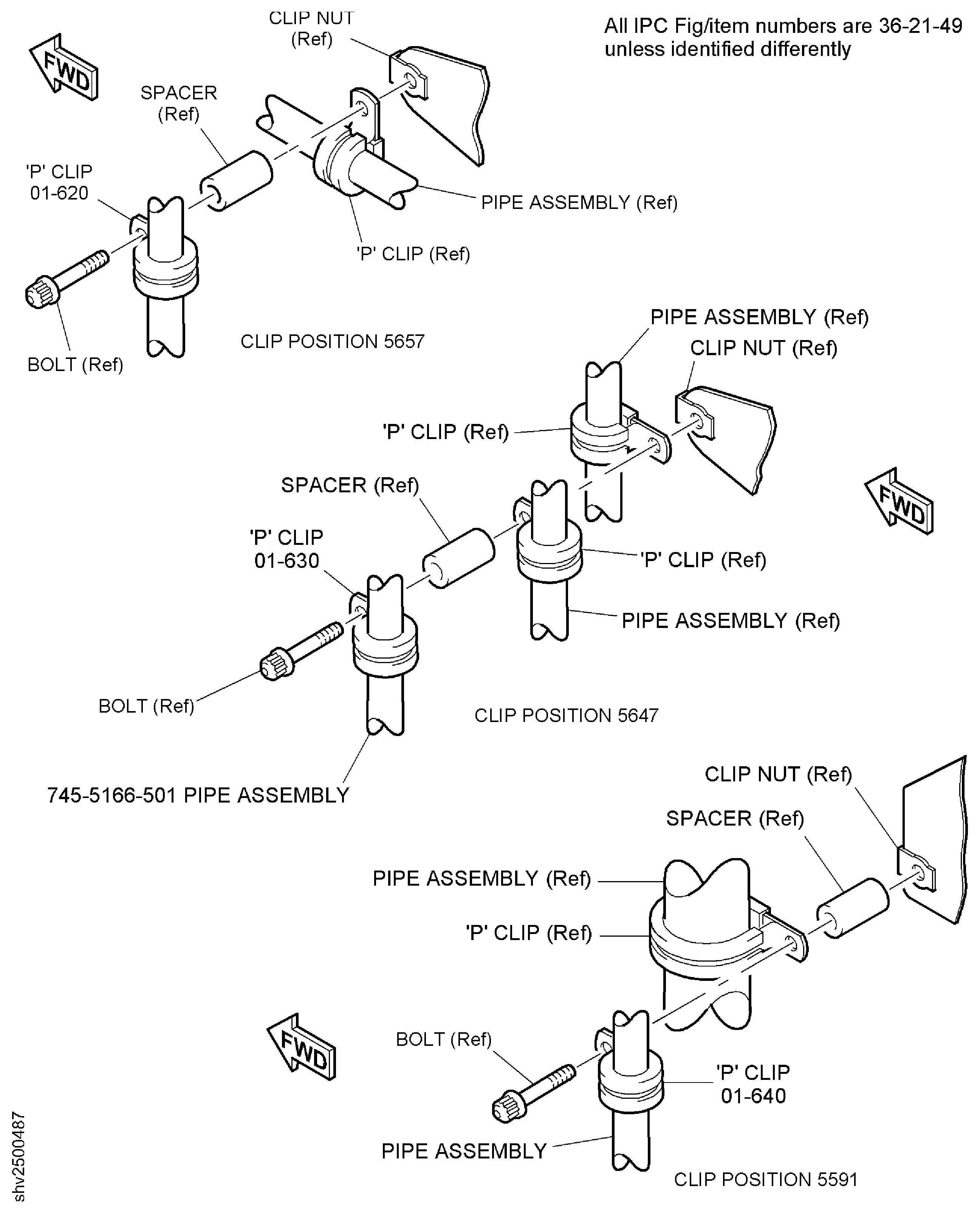 All IPC Fig/item numbers are 36-21-49 unless identified differently

FWD

CLIP NUT (Ref)

SPACER (Ref)

'P' CLIP 01-620

PIPE ASSEMBLY (Ref)

'P' CLIP (Ref)

BOLT (Ref)

CLIP POSITION 5657

PIPE ASSEMBLY (Ref)

CLIP NUT (Ref)

'P' CLIP (Ref)

SPACER (Ref)

FWD

'P' CLIP 01-630

'P' CLIP (Ref)

PIPE ASSEMBLY (Ref)

BOLT (Ref)

CLIP POSITION 5647

745-5166-501 PIPE ASSEMBLY

CLIP NUT (Ref)

SPACER (Ref)

PIPE ASSEMBLY (Ref)

'P' CLIP (Ref)

FWD

BOLT (Ref)

'P' CLIP 01-640

PIPE ASSEMBLY

CLIP POSITION 5591

shv2500487