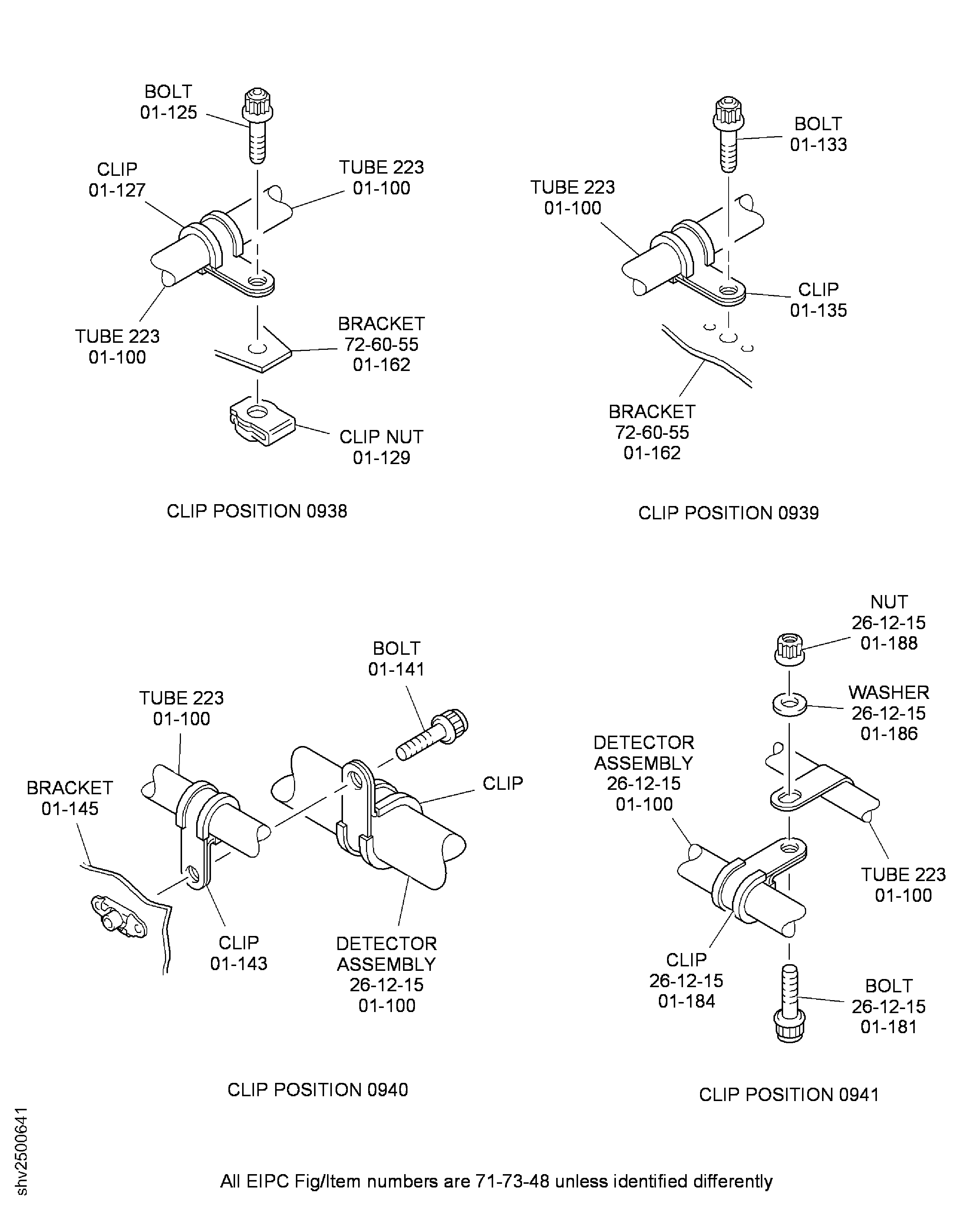 BOLT
01-125

CLIP
01-127

TUBE 223
01-100

TUBE 223
01-100

BRACKET
72-60-55
01-162

CLIP NUT
01-129

CLIP POSITION 0938

BOLT
01-133

TUBE 223
01-100

CLIP
01-135

BRACKET
72-60-55
01-162

CLIP POSITION 0939

BOLT
01-141

TUBE 223
01-100

BRACKET
01-145

CLIP

CLIP
01-143

DETECTOR
ASSEMBLY
26-12-15
01-100

CLIP POSITION 0940

NUT
26-12-15
01-188

WASHER
26-12-15
01-186

DETECTOR
ASSEMBLY
26-12-15
01-100

TUBE 223
01-100

CLIP
26-12-15
01-184

BOLT
26-12-15
01-181

CLIP POSITION 0941

shv2500641

All EIPC Fig/Item numbers are 71-73-48 unless identified differently