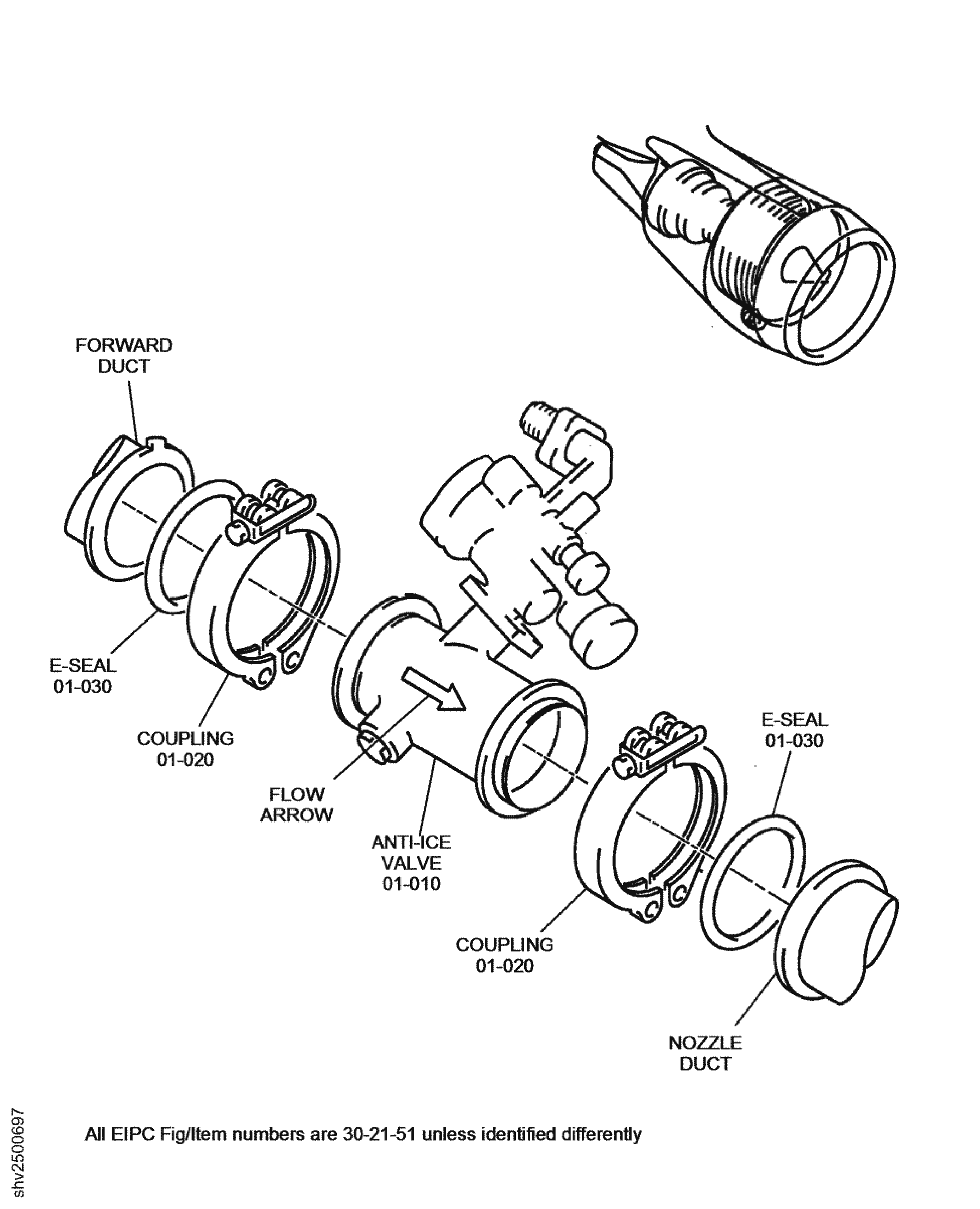 FORWARD DUCT

E-SEAL
01-030

COUPLING
01-020

FLOW ARROW

ANTI-ICE VALVE
01-010

E-SEAL
01-030

COUPLING
01-020

NOZZLE DUCT

shv2500697

All EIPC Fig/Item numbers are 30-21-51 unless identified differently