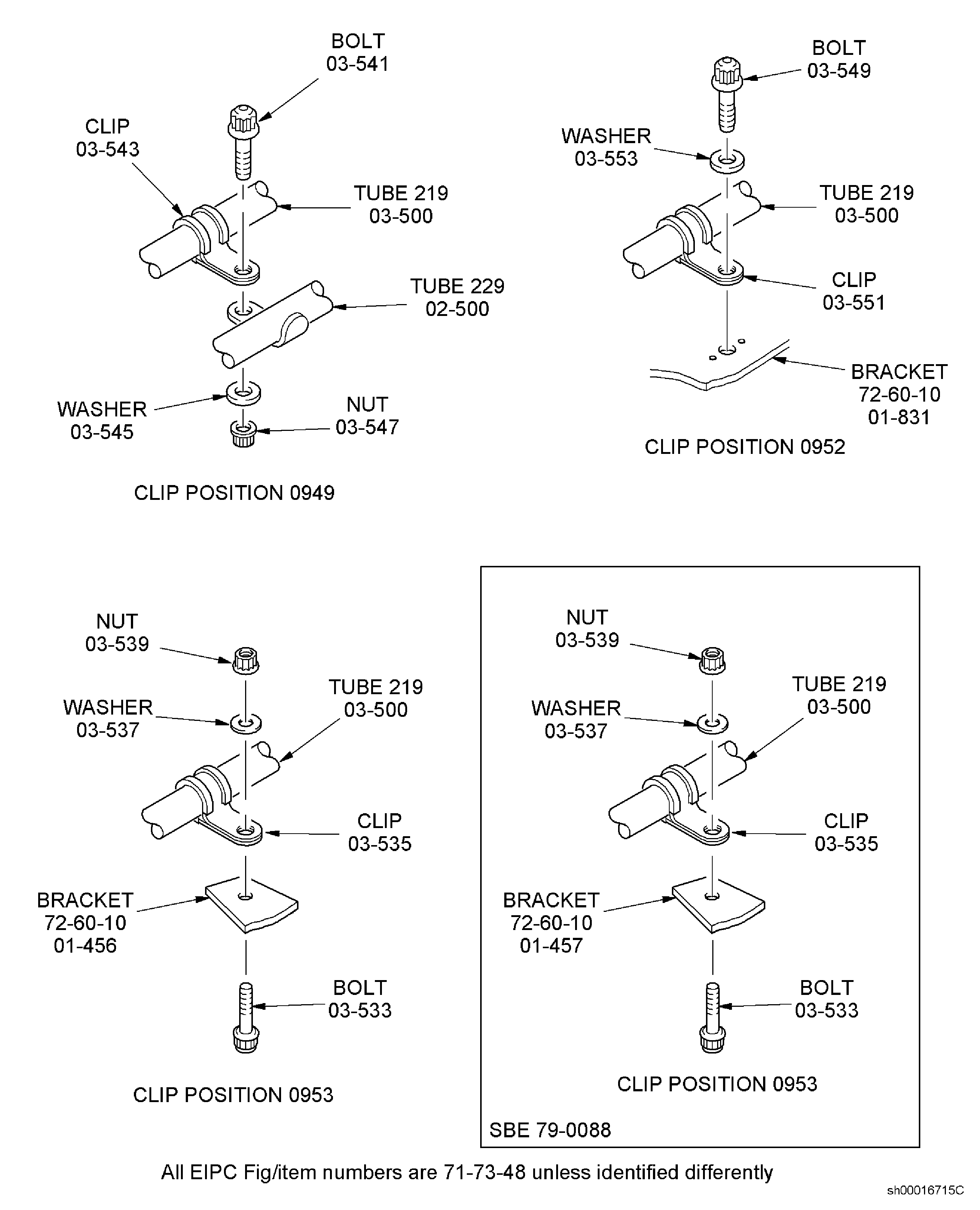 BOLT
03-541

CLIP
03-543

TUBE 219
03-500

TUBE 229
02-500

WASHER
03-545

NUT
03-547

CLIP POSITION 0949

BOLT
03-549

WASHER
03-553

TUBE 219
03-500

CLIP
03-551

BRACKET
72-60-10
01-831

CLIP POSITION 0952

NUT
03-539

WASHER
03-537

TUBE 219
03-500

CLIP
03-535

BRACKET
72-60-10
01-456

BOLT
03-533

CLIP POSITION 0953

NUT
03-539

WASHER
03-537

TUBE 219
03-500

CLIP
03-535

BRACKET
72-60-10
01-457

BOLT
03-533

CLIP POSITION 0953

SBE 79-0088

All EIPC Fig/item numbers are 71-73-48 unless identified differently

sh00016715C