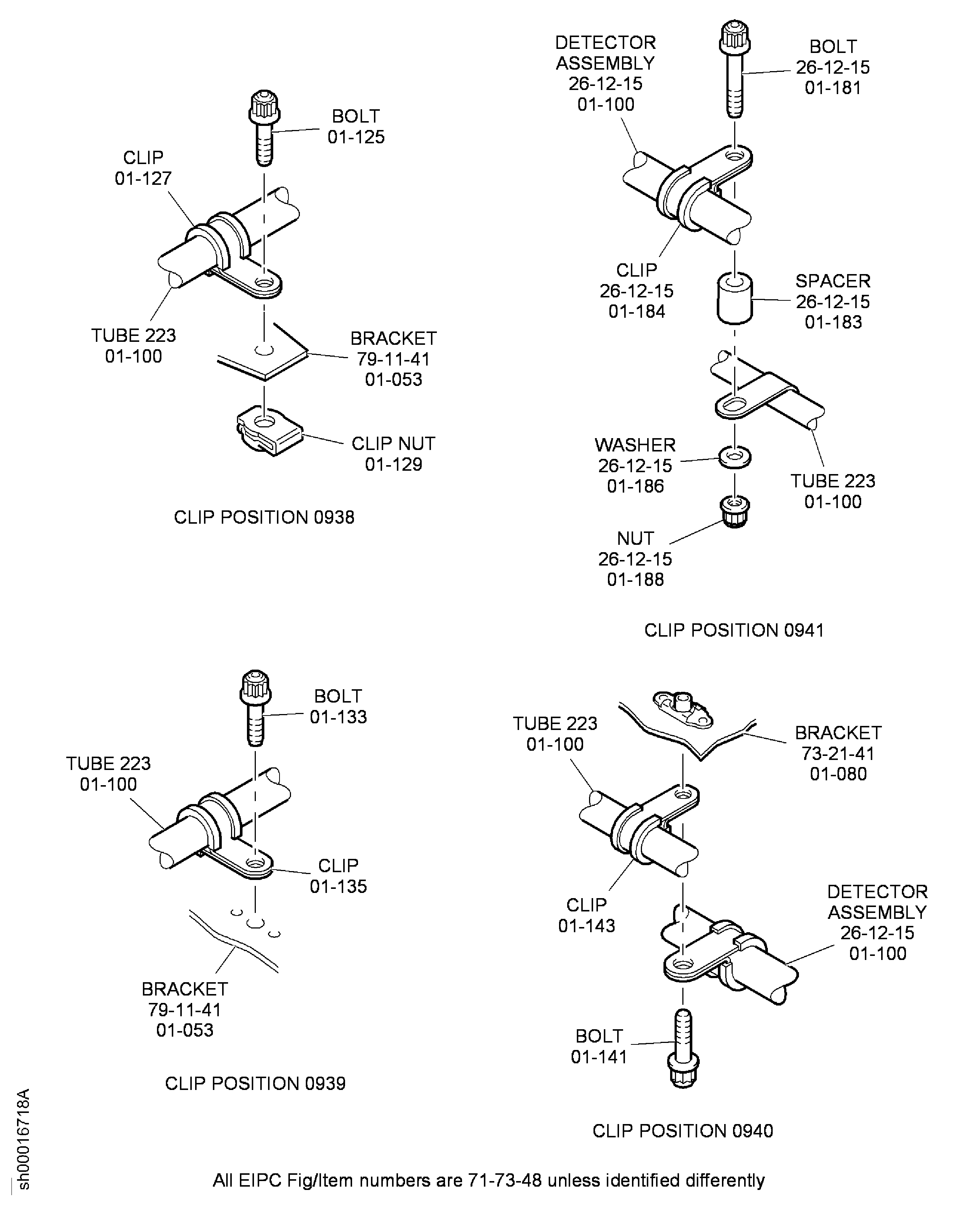 BOLT
01-125

CLIP
01-127

TUBE 223
01-100

BRACKET
79-11-41
01-053

CLIP NUT
01-129

CLIP POSITION 0938

DETECTOR
ASSEMBLY
26-12-15
01-100

BOLT
26-12-15
01-181

CLIP
26-12-15
01-184

SPACER
26-12-15
01-183

WASHER
26-12-15
01-186

TUBE 223
01-100

NUT
26-12-15
01-188

CLIP POSITION 0941

BOLT
01-133

TUBE 223
01-100

CLIP
01-135

BRACKET
79-11-41
01-053

CLIP POSITION 0939

TUBE 223
01-100

BRACKET
73-21-41
01-080

CLIP
01-143

DETECTOR
ASSEMBLY
26-12-15
01-100

BOLT
01-141

CLIP POSITION 0940

sh00016718A

All EIPC Fig/Item numbers are 71-73-48 unless identified differently