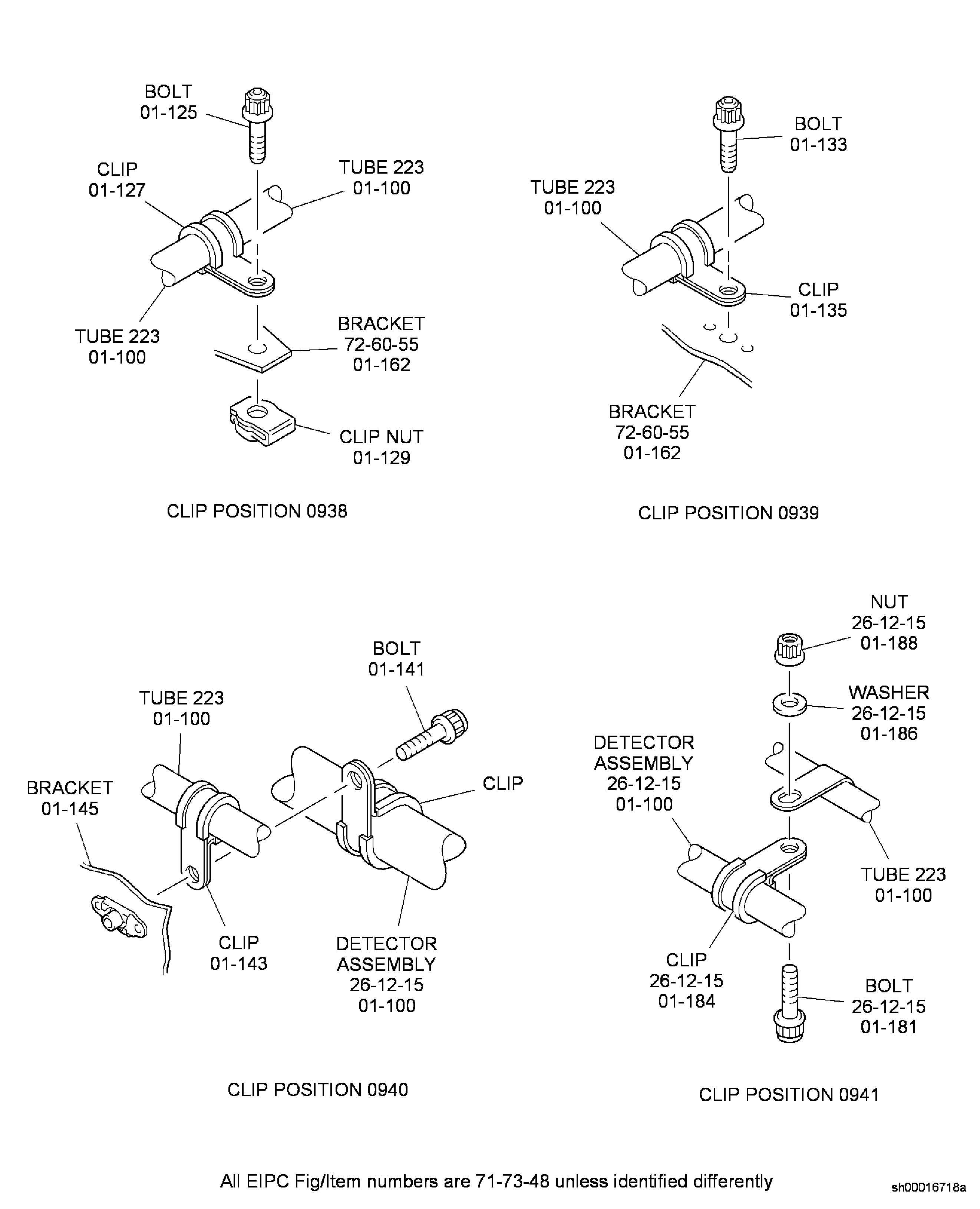 BOLT
01-125

CLIP
01-127

TUBE 223
01-100

TUBE 223
01-100

BRACKET
72-60-55
01-162

CLIP NUT
01-129

CLIP POSITION 0938

BOLT
01-133

TUBE 223
01-100

CLIP
01-135

BRACKET
72-60-55
01-162

CLIP POSITION 0939

BOLT
01-141

TUBE 223
01-100

BRACKET
01-145

CLIP

CLIP
01-143

DETECTOR
ASSEMBLY
26-12-15
01-100

CLIP POSITION 0940

NUT
26-12-15
01-188

WASHER
26-12-15
01-186

DETECTOR
ASSEMBLY
26-12-15
01-100

TUBE 223
01-100

CLIP
26-12-15
01-184

BOLT
26-12-15
01-181

CLIP POSITION 0941

All EIPC Fig/Item numbers are 71-73-48 unless identified differently

sh00016718a