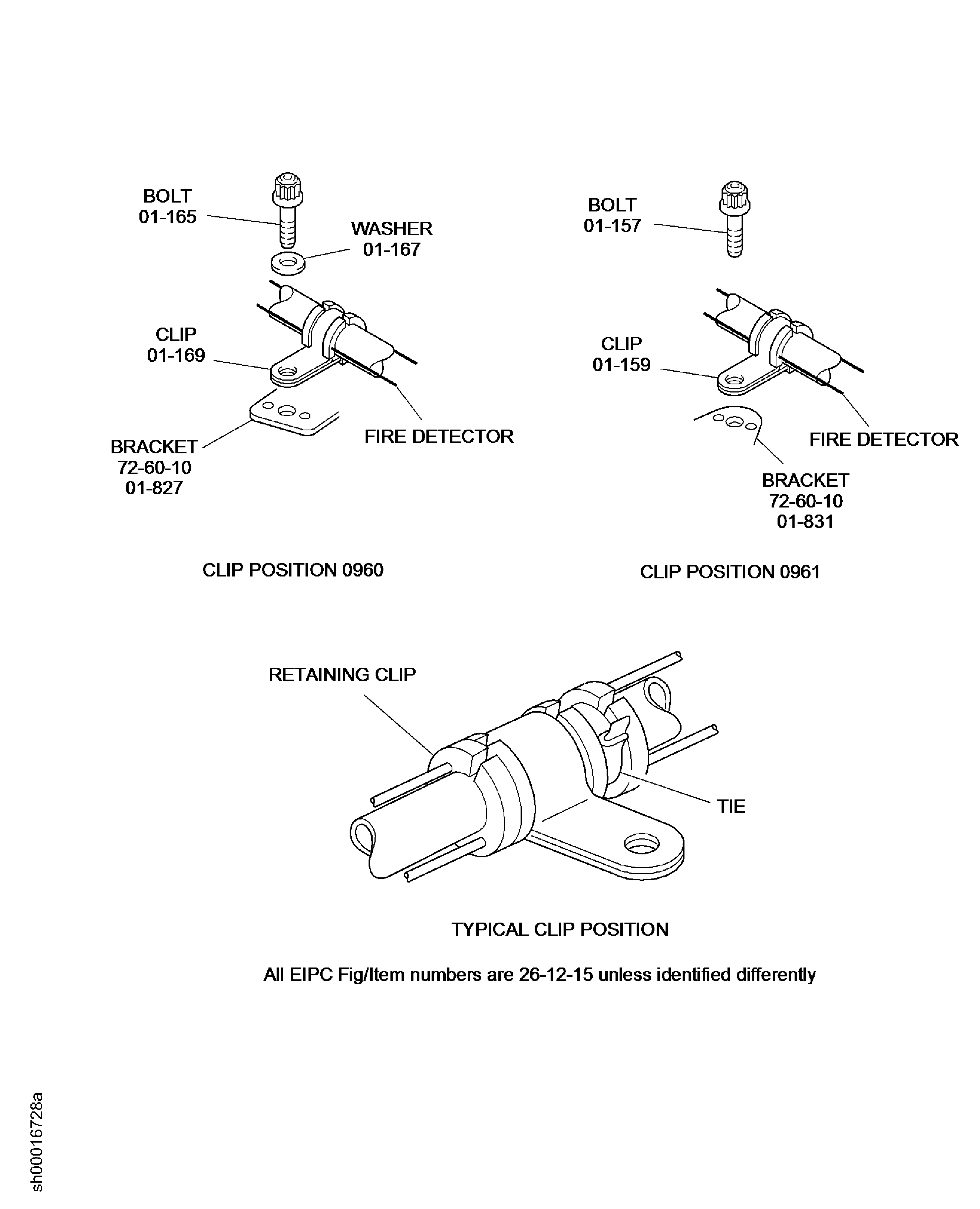 BOLT
01-165

WASHER
01-167

CLIP
01-169

BRACKET
72-60-10
01-827

FIRE DETECTOR

CLIP POSITION 0960

BOLT
01-157

CLIP
01-159

FIRE DETECTOR

BRACKET
72-60-10
01-831

CLIP POSITION 0961

RETAINING CLIP

TIE

TYPICAL CLIP POSITION

All EIPC Fig/Item numbers are 26-12-15 unless identified differently

sh00016728a