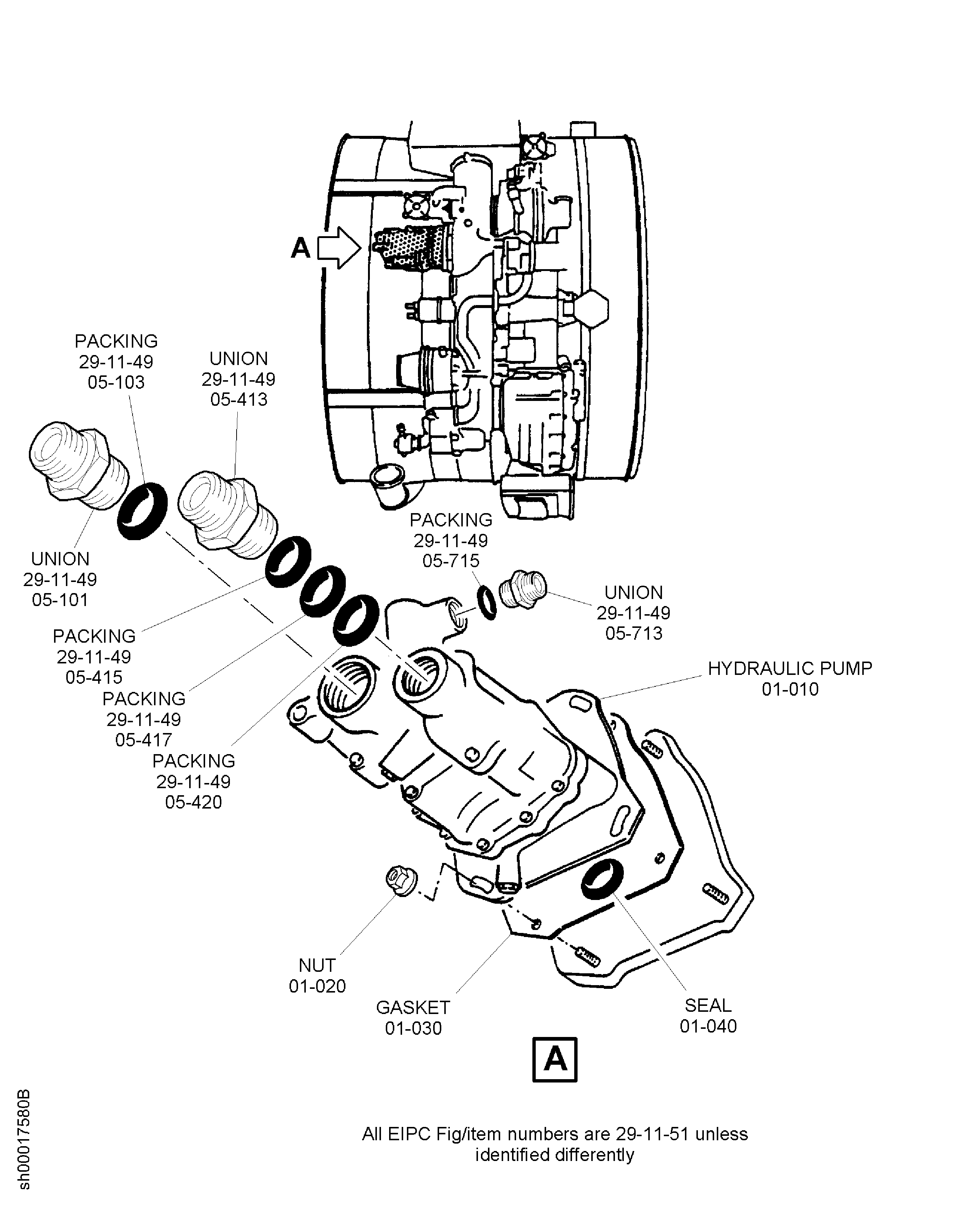 A

PACKING
29-11-49
05-103

UNION
29-11-49
05-413

UNION
29-11-49
05-101

PACKING
29-11-49
05-715

UNION
29-11-49
05-713

PACKING
29-11-49
05-415

PACKING
29-11-49
05-417

PACKING
29-11-49
05-420

HYDRAULIC PUMP
01-010

NUT
01-020

GASKET
01-030

SEAL
01-040

A

sh00017580B

All EIPC Fig/item numbers are 29-11-51 unless identified differently