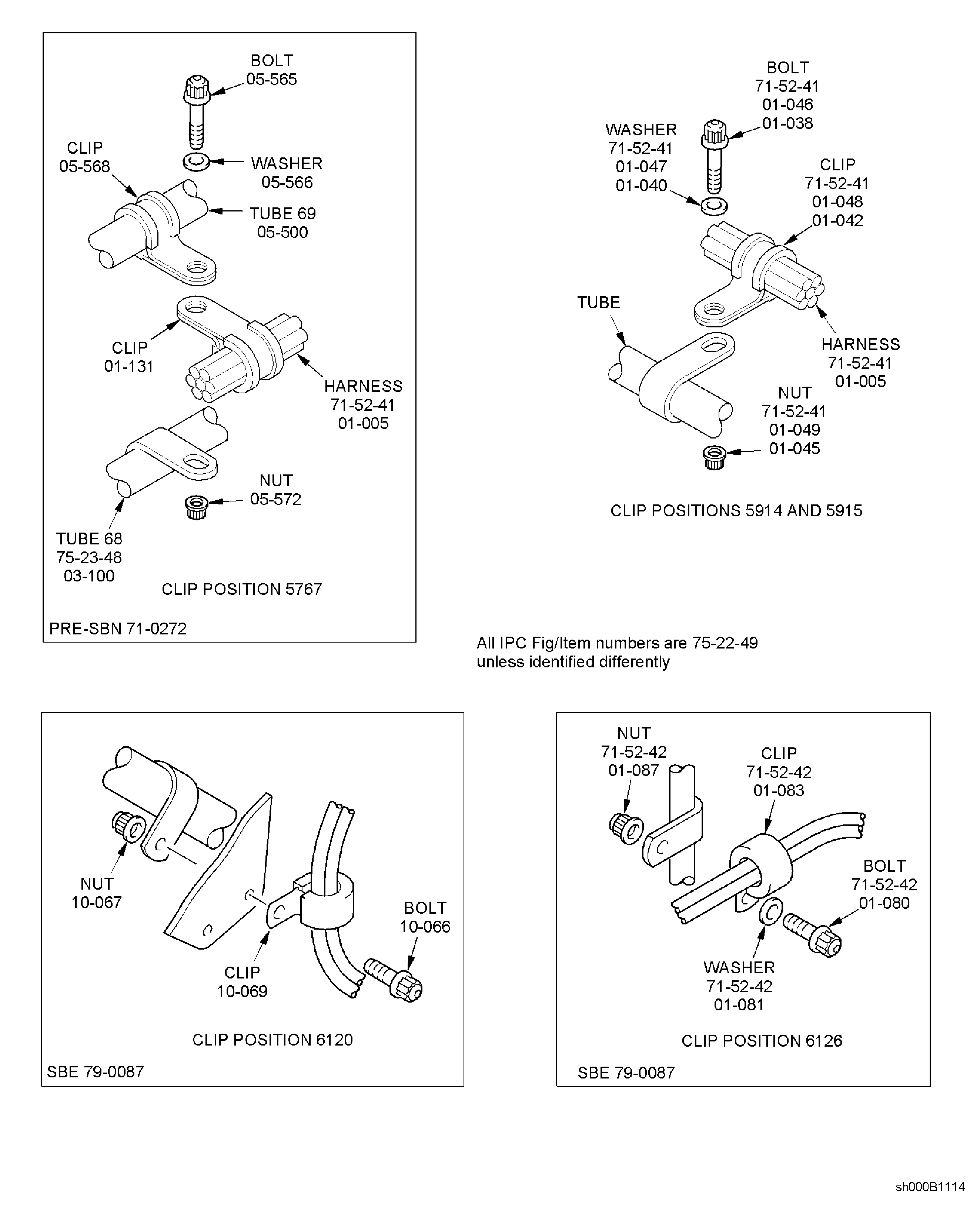 BOLT
05-565

CLIP
05-568

WASHER
05-566

TUBE 69
05-500

CLIP
01-131

HARNESS
71-52-41
01-005

NUT
05-572

TUBE 68
75-23-48
03-100

CLIP POSITION 5767

PRE-SBN 71-0272

BOLT
71-52-41
01-046
01-038

WASHER
71-52-41
01-047
01-040

CLIP
71-52-41
01-048
01-042

TUBE

HARNESS
71-52-41
01-005

NUT
71-52-41
01-049
01-045

CLIP POSITIONS 5914 AND 5915

All IPC Fig/Item numbers are 75-22-49
unless identified differently

NUT
10-067

BOLT
10-066

CLIP
10-069

CLIP POSITION 6120

SBE 79-0087

NUT
71-52-42
01-087

CLIP
71-52-42
01-083

BOLT
71-52-42
01-080

WASHER
71-52-42
01-081

CLIP POSITION 6126

SBE 79-0087

sh000B1114