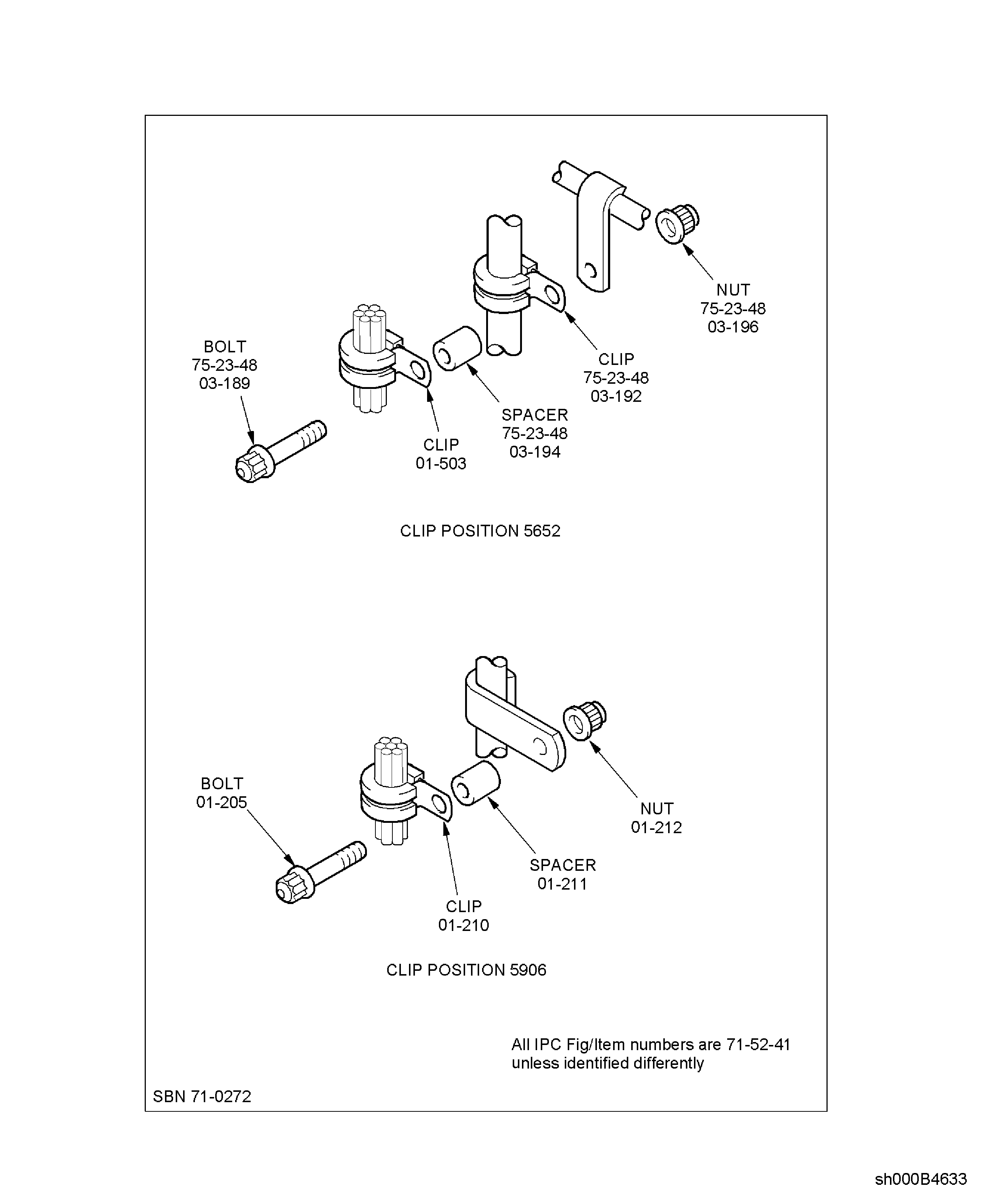 NUT
75-23-48
03-196

BOLT
75-23-48
03-189

CLIP
75-23-48
03-192

SPACER
75-23-48
03-194

CLIP
01-503

CLIP POSITION 5652

BOLT
01-205

NUT
01-212

SPACER
01-211

CLIP
01-210

CLIP POSITION 5906

All IPC Fig/Item numbers are 71-52-41
unless identified differently

SBN 71-0272

sh000B4633