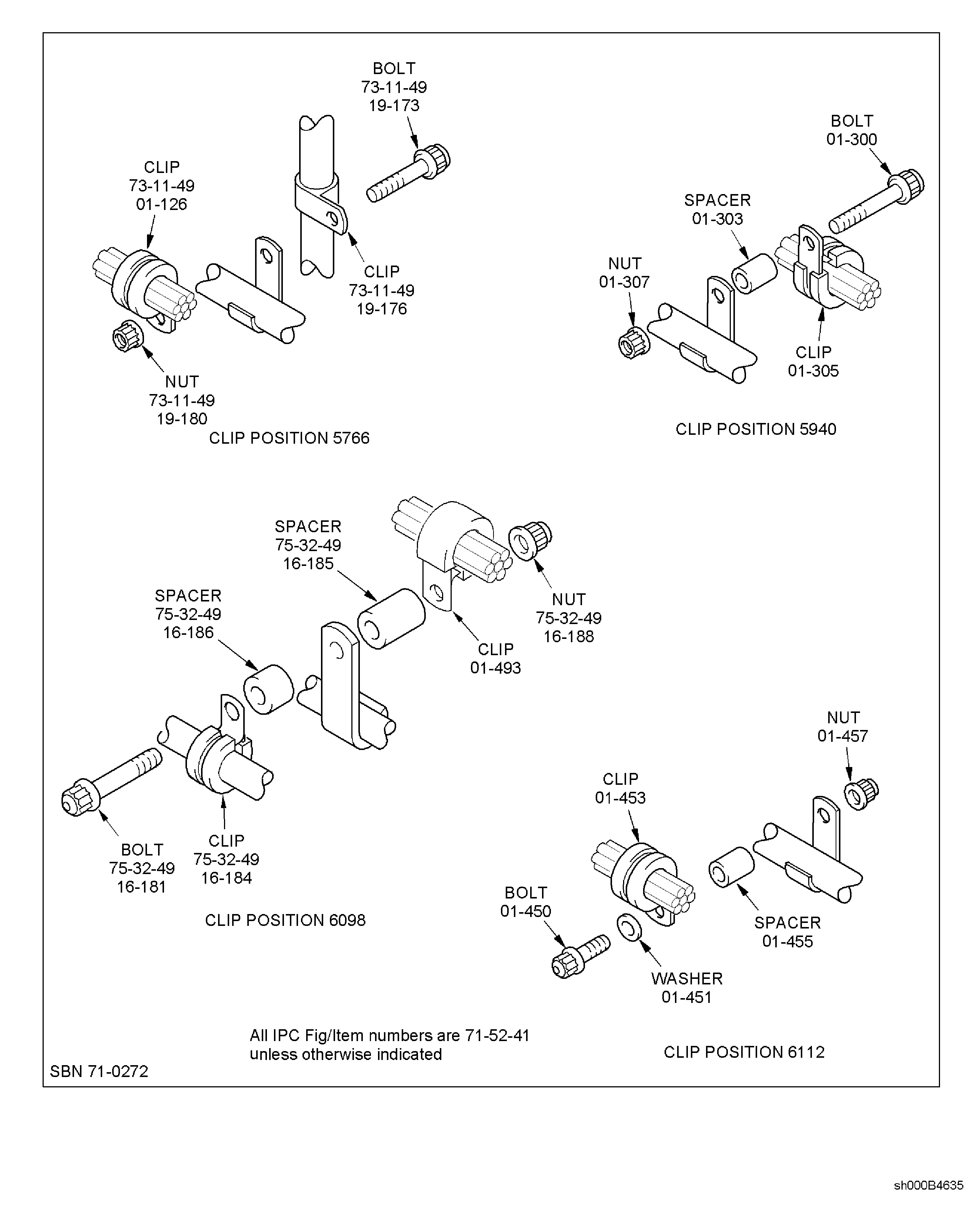 BOLT
73-11-49
19-173

CLIP
73-11-49
01-126

CLIP
73-11-49
19-176

NUT
73-11-49
19-180

CLIP POSITION 5766

BOLT
01-300

SPACER
01-303

NUT
01-307

CLIP
01-305

CLIP POSITION 5940

SPACER
75-32-49
16-185

SPACER
75-32-49
16-186

NUT
75-32-49
16-188

CLIP
01-493

BOLT
75-32-49
16-181

CLIP
75-32-49
16-184

CLIP POSITION 6098

NUT
01-457

CLIP
01-453

BOLT
01-450

SPACER
01-455

WASHER
01-451

All IPC Fig/Item numbers are 71-52-41
unless otherwise indicated

CLIP POSITION 6112

SBN 71-0272

sh000B4635