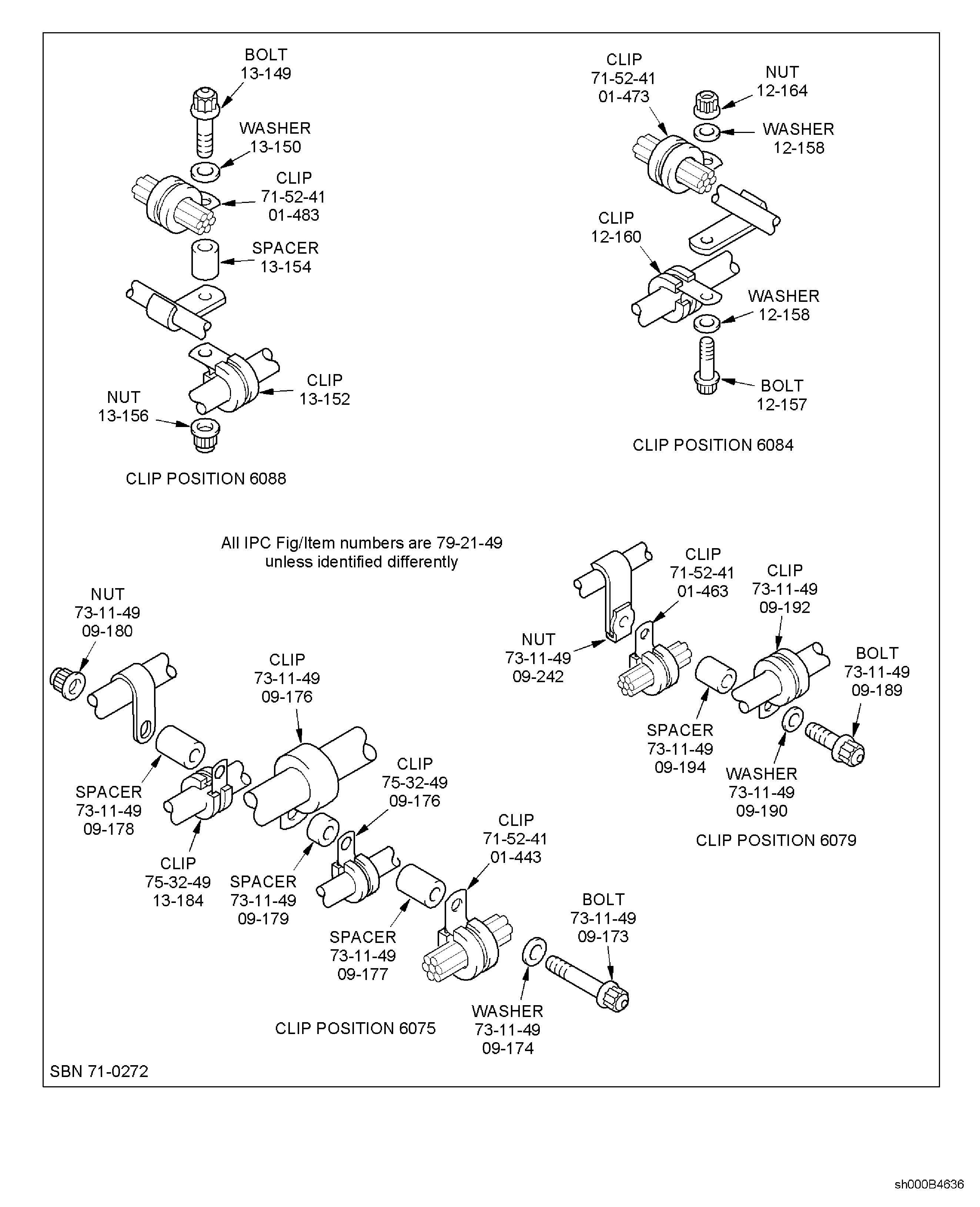 BOLT
13-149

WASHER
13-150

CLIP
71-52-41
01-483

SPACER
13-154

CLIP
13-152

NUT
13-156

CLIP POSITION 6088

CLIP
71-52-41
01-473

NUT
12-164

WASHER
12-158

CLIP
12-160

WASHER
12-158

BOLT
12-157

CLIP POSITION 6084

All IPC Fig/Item numbers are 79-21-49
unless identified differently

NUT
73-11-49
09-180

CLIP
73-11-49
09-176

SPACER
73-11-49
09-178

CLIP
75-32-49
13-184

CLIP
75-32-49
09-176

SPACER
73-11-49
09-179

CLIP
71-52-41
01-443

SPACER
73-11-49
09-177

BOLT
73-11-49
09-173

WASHER
73-11-49
09-174

CLIP POSITION 6075

CLIP
71-52-41
01-463

CLIP
73-11-49
09-192

NUT
73-11-49
09-242

BOLT
73-11-49
09-189

SPACER
73-11-49
09-194

WASHER
73-11-49
09-190

CLIP POSITION 6079

SBN 71-0272

sh000B4636