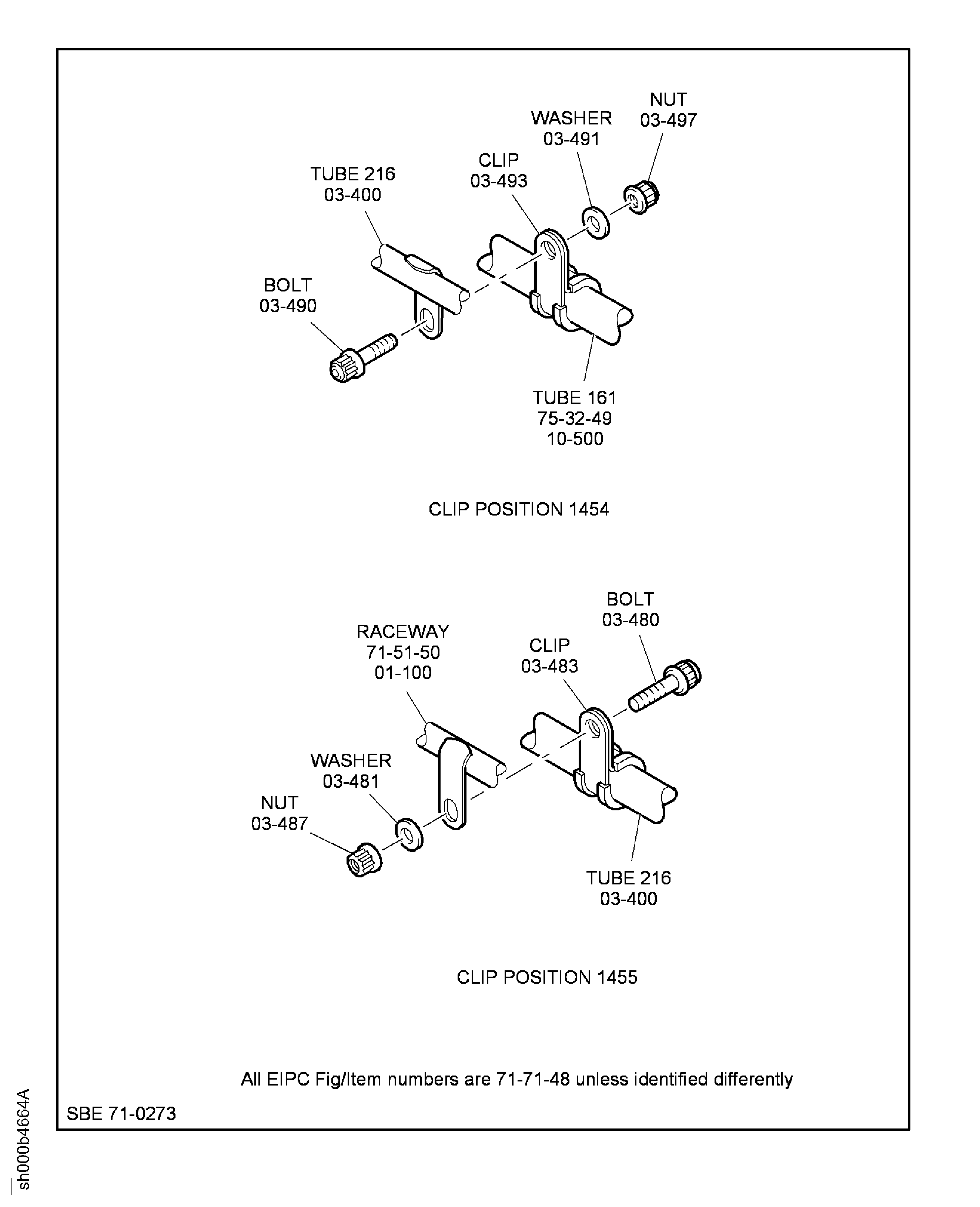 NUT
03-497

WASHER
03-491

CLIP
03-493

TUBE 216
03-400

BOLT
03-490

TUBE 161
75-32-49
10-500

CLIP POSITION 1454

BOLT
03-480

RACEWAY
71-51-50
01-100

CLIP
03-483

WASHER
03-481

NUT
03-487

TUBE 216
03-400

CLIP POSITION 1455

All EIPC Fig/Item numbers are 71-71-48 unless identified differently

SBE 71-0273

sh000b4664A