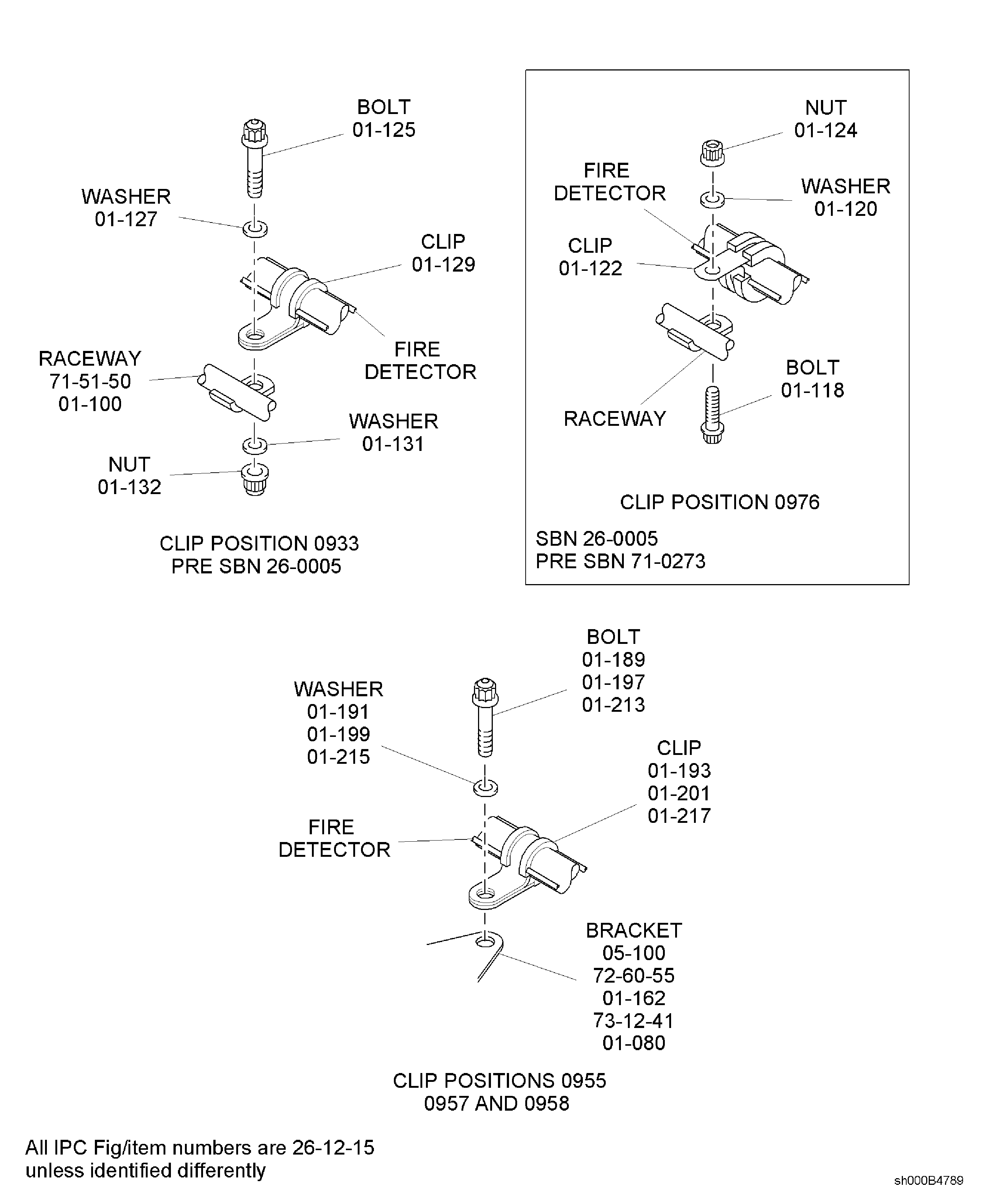 BOLT
01-125

WASHER
01-127

CLIP
01-129

FIRE
DETECTOR

RACEWAY
71-51-50
01-100

WASHER
01-131

NUT
01-132

CLIP POSITION 0933
PRE SBN 26-0005

NUT
01-124

FIRE
DETECTOR

WASHER
01-120

CLIP
01-122

BOLT
01-118

RACEWAY

CLIP POSITION 0976

SBN 26-0005
PRE SBN 71-0273

BOLT
01-189
01-197
01-213

WASHER
01-191
01-199
01-215

CLIP
01-193
01-201
01-217

FIRE
DETECTOR

BRACKET
05-100
72-60-55
01-162
73-12-41
01-080

CLIP POSITIONS 0955
0957 AND 0958

All IPC Fig/item numbers are 26-12-15
unless identified differently

sh000B4789