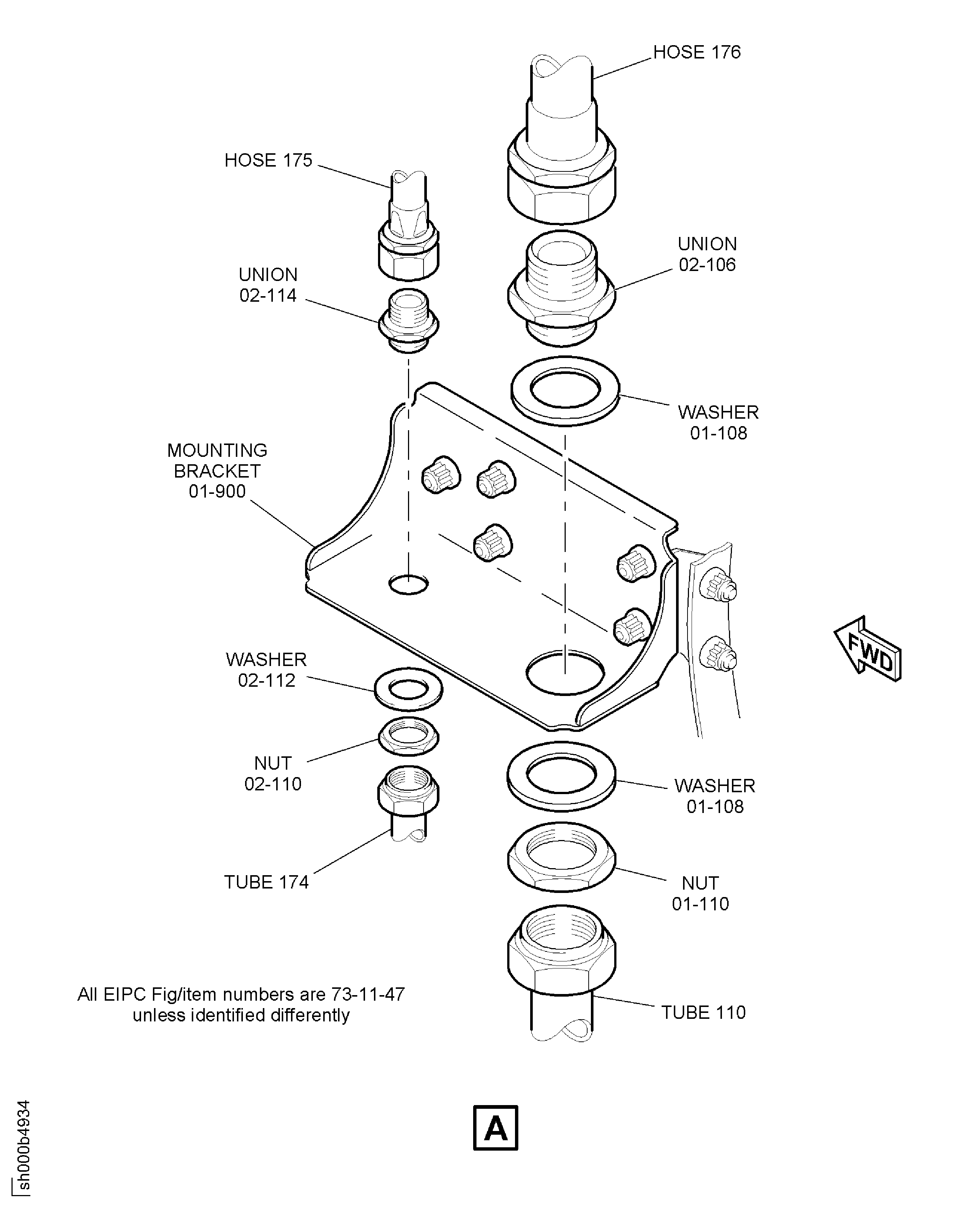 HOSE 176

HOSE 175

UNION
02-106

UNION
02-114

WASHER
01-108

MOUNTING
BRACKET
01-900

FWD

WASHER
02-112

NUT
02-110

WASHER
01-108

TUBE 174

NUT
01-110

All EIPC Fig/item numbers are 73-11-47
unless identified differently

TUBE 110

A

sh000b4934