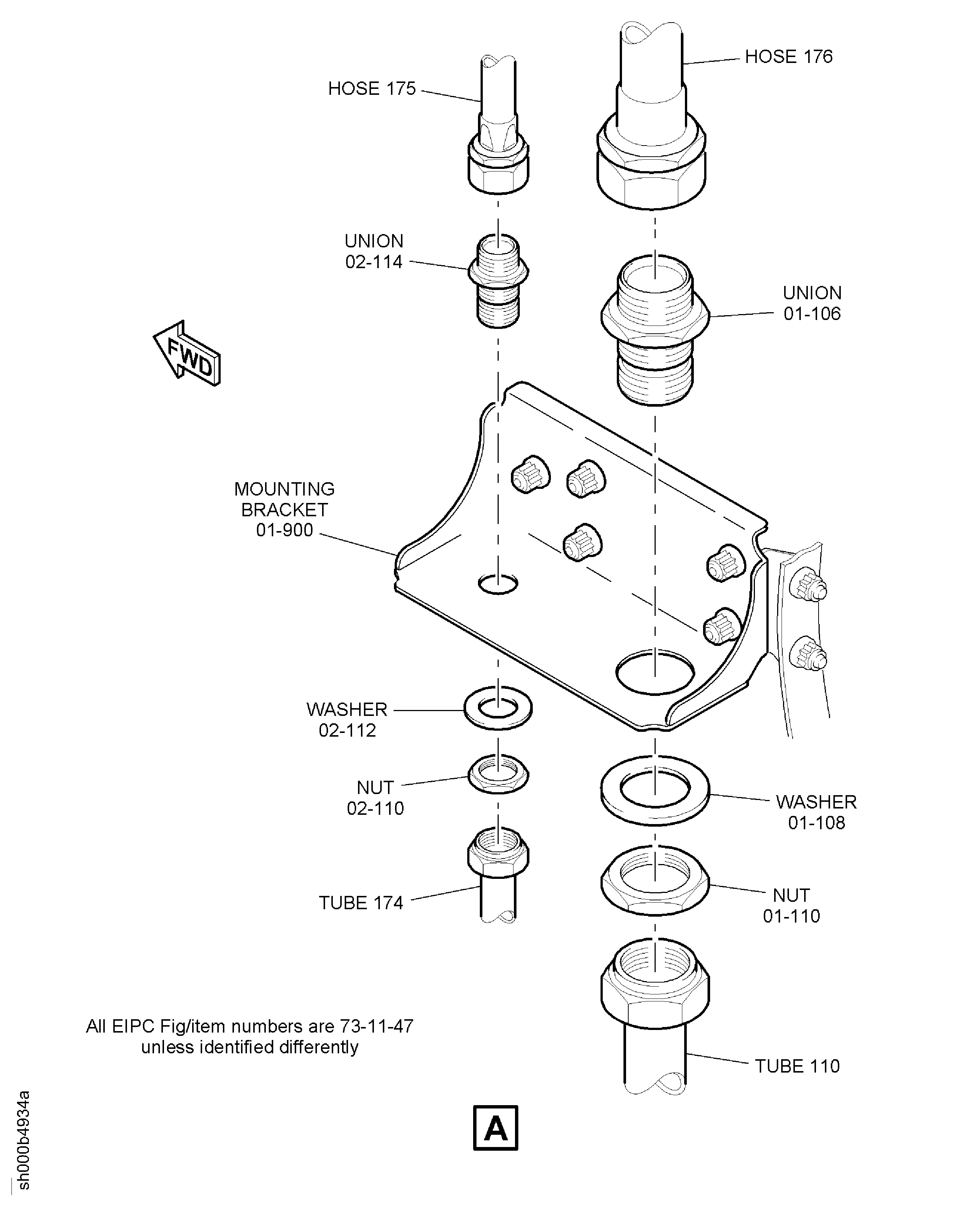 HOSE 176

HOSE 175

UNION
02-114

UNION
01-106

FWD

MOUNTING
BRACKET
01-900

WASHER
02-112

NUT
02-110

WASHER
01-108

TUBE 174

NUT
01-110

All EIPC Fig/item numbers are 73-11-47
unless identified differently

TUBE 110

A

sh000b4934a