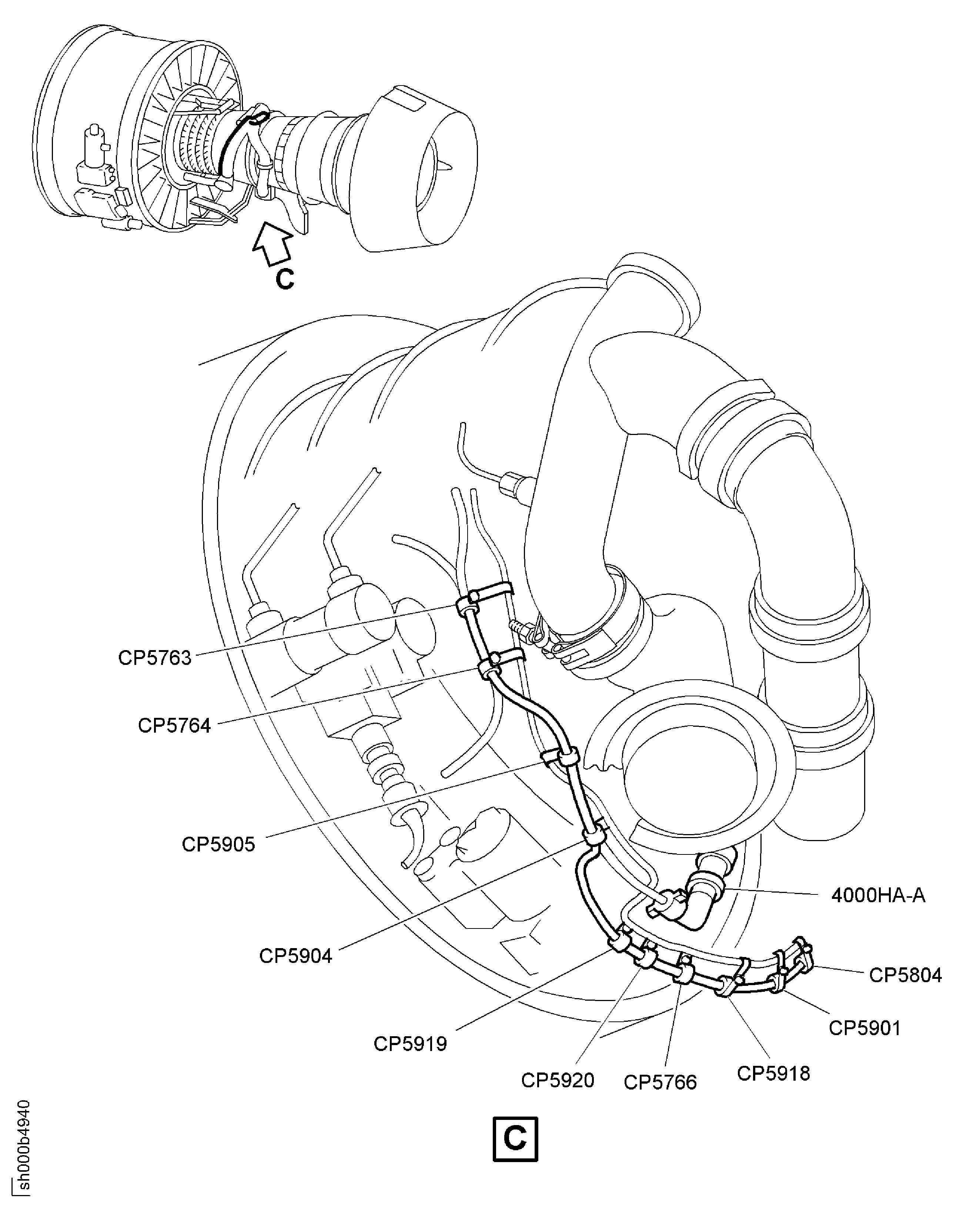 C

CP5763

CP5764

CP5905

CP5904

4000HA-A

CP5804

CP5901

CP5919

CP5920

CP5766

CP5918

C

sh000b4940