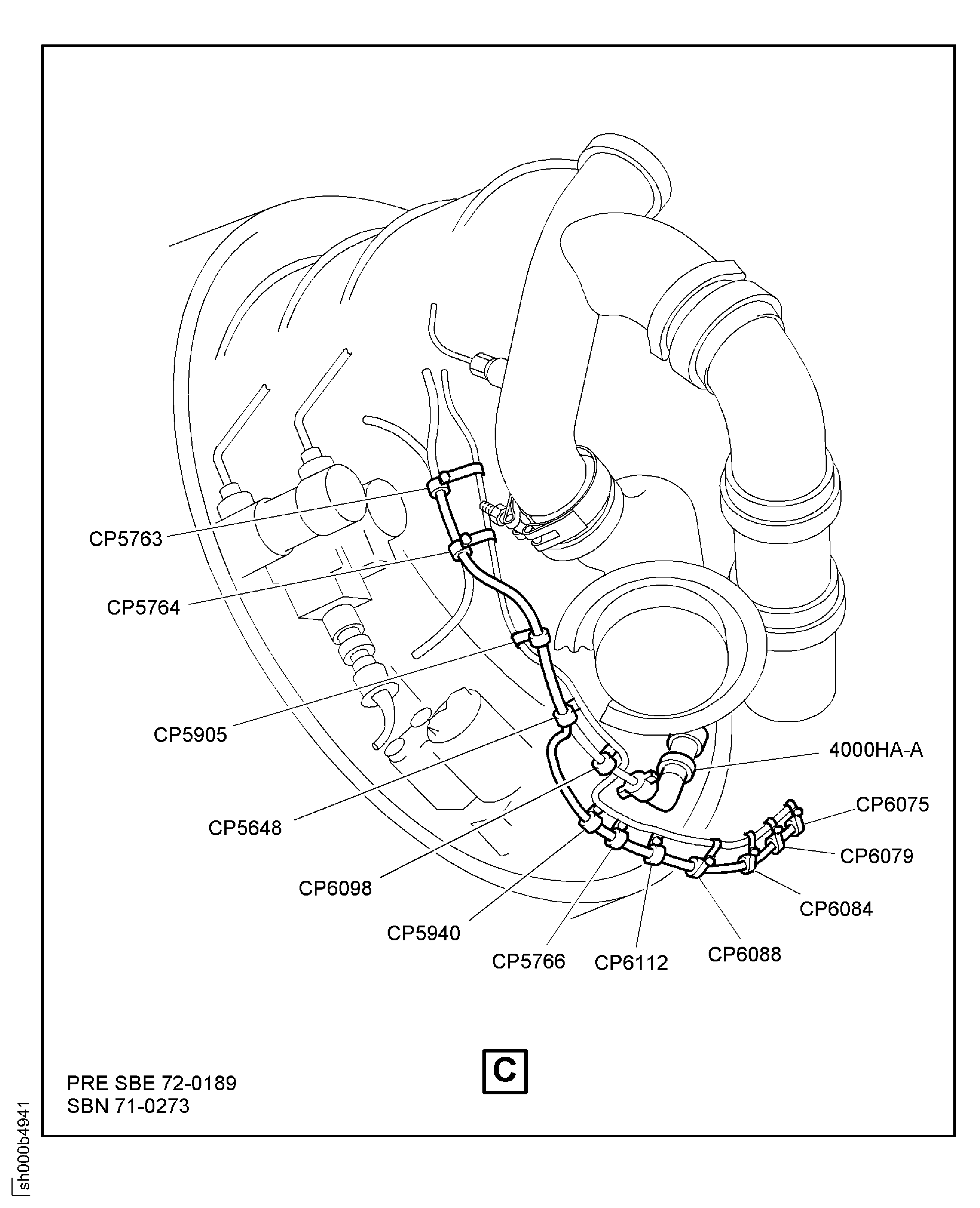 CP5763

CP5764

CP5905

CP5648

CP6098

CP5940

CP5766

CP6112

CP6088

CP6084

CP6079

CP6075

4000HA-A

C

PRE SBE 72-0189
SBN 71-0273

sh000b4941