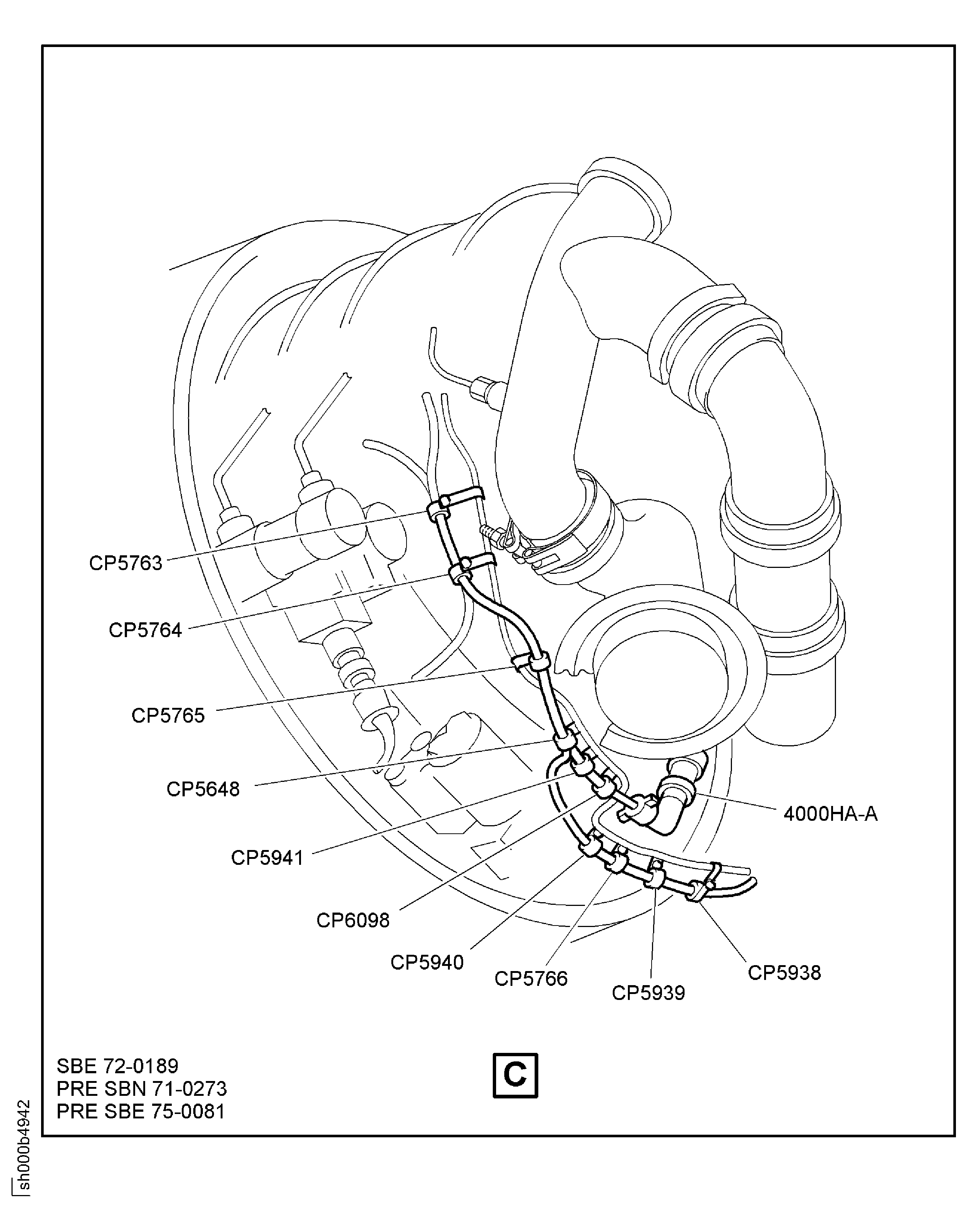 CP5763

CP5764

CP5765

CP5648

CP5941

CP6098

CP5940

CP5766

CP5939

CP5938

4000HA-A

SBE 72-0189
PRE SBN 71-0273
PRE SBE 75-0081

C

sh000b4942