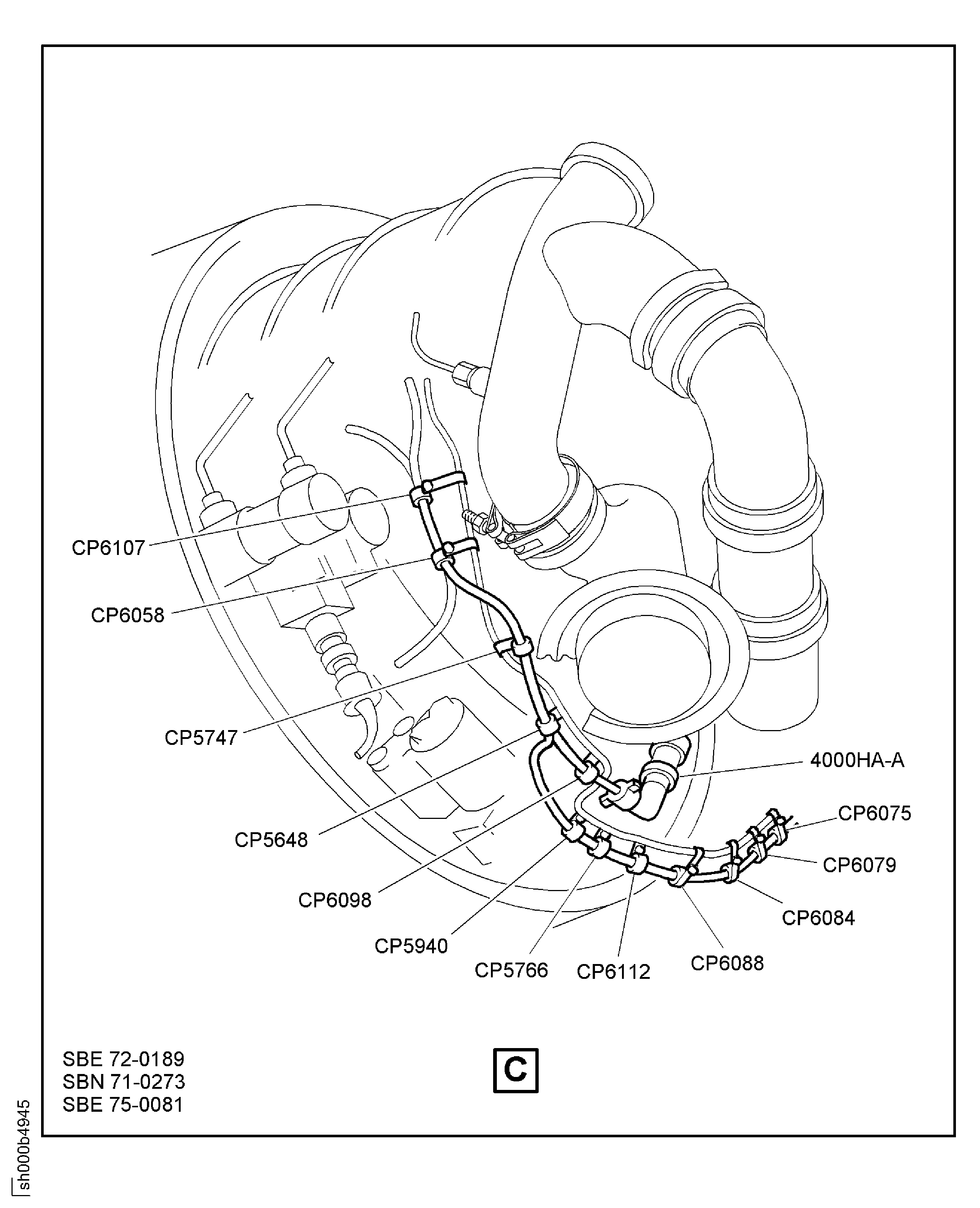 CP6107

CP6058

CP5747

CP5648

CP6098

CP5940

CP5766

CP6112

CP6088

CP6084

CP6079

CP6075

4000HA-A

SBE 72-0189
SBN 71-0273
SBE 75-0081

C

sh000b4945