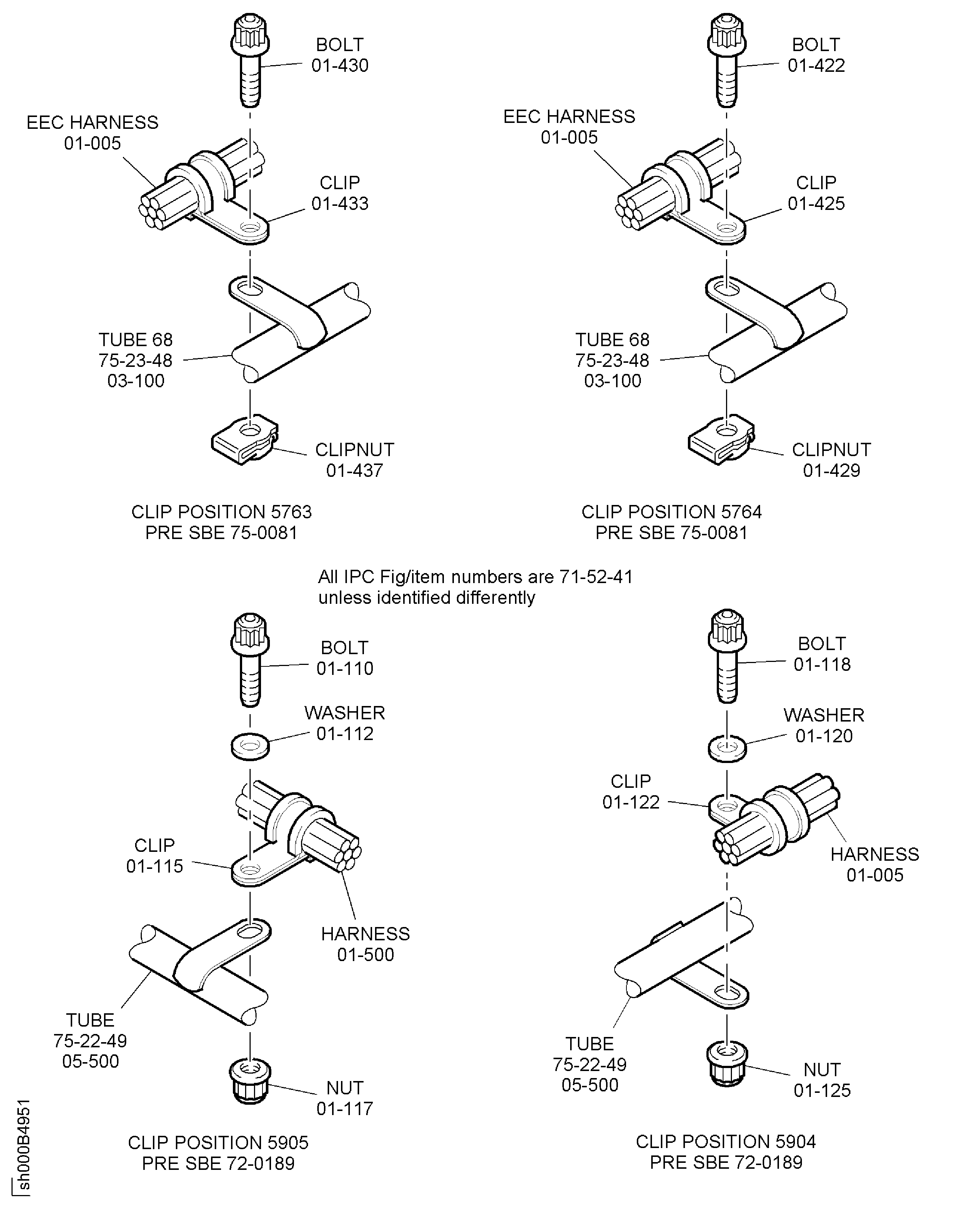 BOLT
01-430

EEC HARNESS
01-005

CLIP
01-433

TUBE 68
75-23-48
03-100

CLIPNUT
01-437

CLIP POSITION 5763
PRE SBE 75-0081

BOLT
01-422

EEC HARNESS
01-005

CLIP
01-425

TUBE 68
75-23-48
03-100

CLIPNUT
01-429

CLIP POSITION 5764
PRE SBE 75-0081

All IPC Fig/item numbers are 71-52-41
unless identified differently

BOLT
01-110

WASHER
01-112

CLIP
01-115

HARNESS
01-500

TUBE
75-22-49
05-500

NUT
01-117

CLIP POSITION 5905
PRE SBE 72-0189

BOLT
01-118

WASHER
01-120

CLIP
01-122

HARNESS
01-005

TUBE
75-22-49
05-500

NUT
01-125

CLIP POSITION 5904
PRE SBE 72-0189

sh000B4951