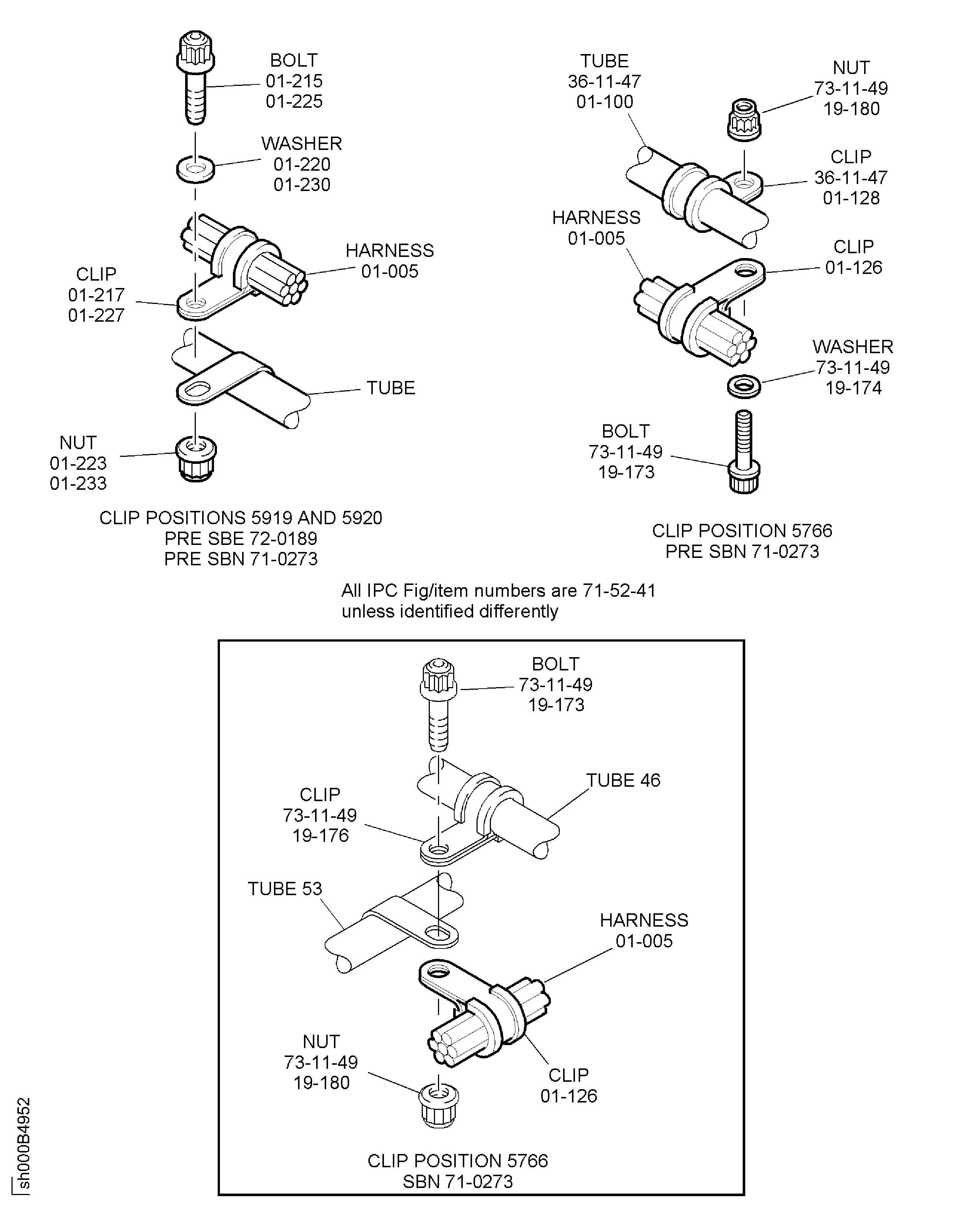 BOLT
01-215
01-225

WASHER
01-220
01-230

HARNESS
01-005

CLIP
01-217
01-227

TUBE

NUT
01-223
01-233

CLIP POSITIONS 5919 AND 5920
PRE SBE 72-0189
PRE SBN 71-0273

TUBE
36-11-47
01-100

NUT
73-11-49
19-180

CLIP
36-11-47
01-128

HARNESS
01-005

CLIP
01-126

WASHER
73-11-49
19-174

BOLT
73-11-49
19-173

CLIP POSITION 5766
PRE SBN 71-0273

All IPC Fig/item numbers are 71-52-41
unless identified differently

BOLT
73-11-49
19-173

TUBE 46

CLIP
73-11-49
19-176

TUBE 53

HARNESS
01-005

NUT
73-11-49
19-180

CLIP
01-126

CLIP POSITION 5766
SBN 71-0273

sh000B4952