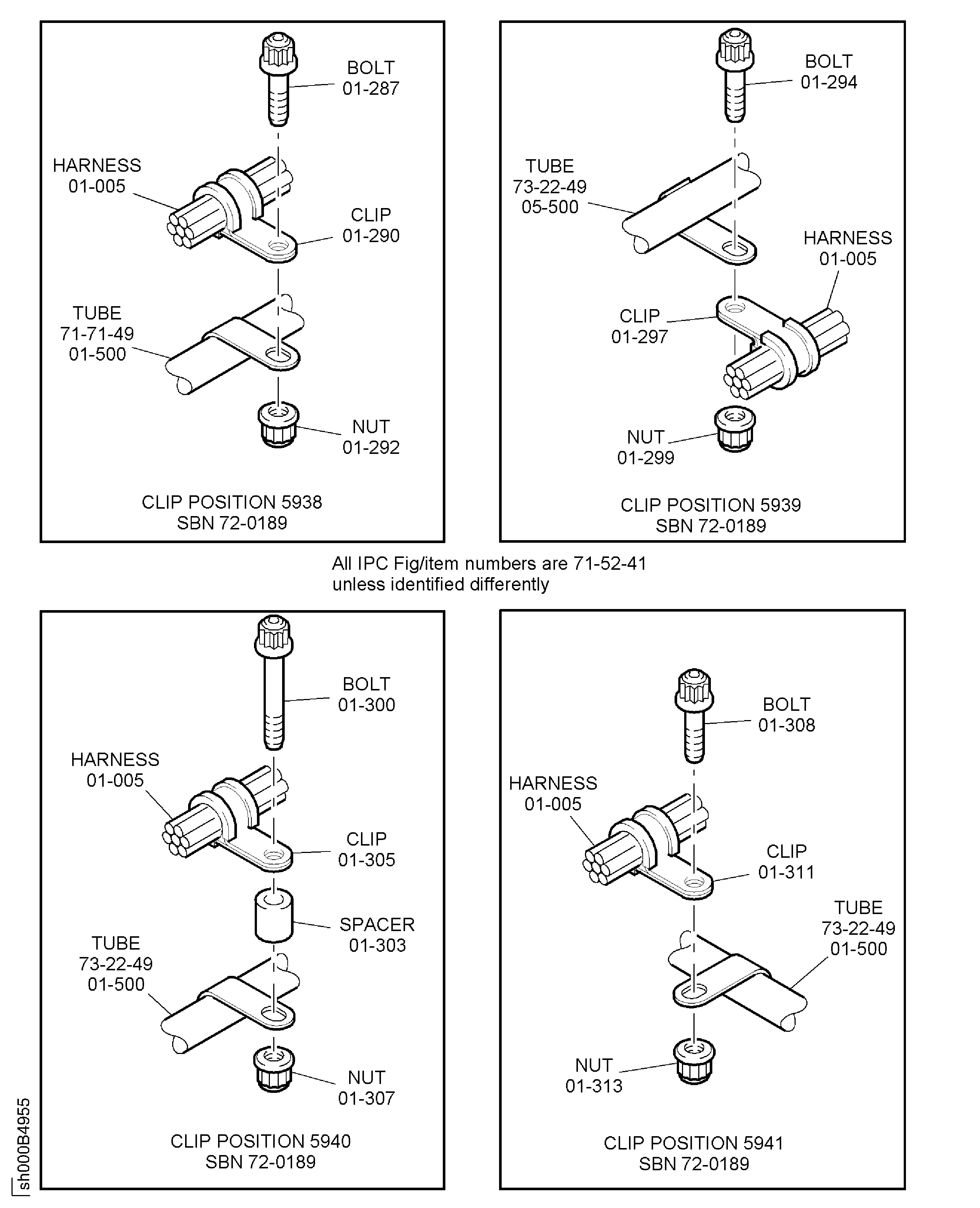 BOLT
01-287

HARNESS
01-005

CLIP
01-290

TUBE
71-71-49
01-500

NUT
01-292

CLIP POSITION 5938
SBN 72-0189

BOLT
01-294

TUBE
73-22-49
05-500

HARNESS
01-005

CLIP
01-297

NUT
01-299

CLIP POSITION 5939
SBN 72-0189

All IPC Fig/item numbers are 71-52-41
unless identified differently

BOLT
01-300

HARNESS
01-005

CLIP
01-305

SPACER
01-303

TUBE
73-22-49
01-500

NUT
01-307

CLIP POSITION 5940
SBN 72-0189

BOLT
01-308

HARNESS
01-005

CLIP
01-311

TUBE
73-22-49
01-500

NUT
01-313

CLIP POSITION 5941
SBN 72-0189

sh000B4955