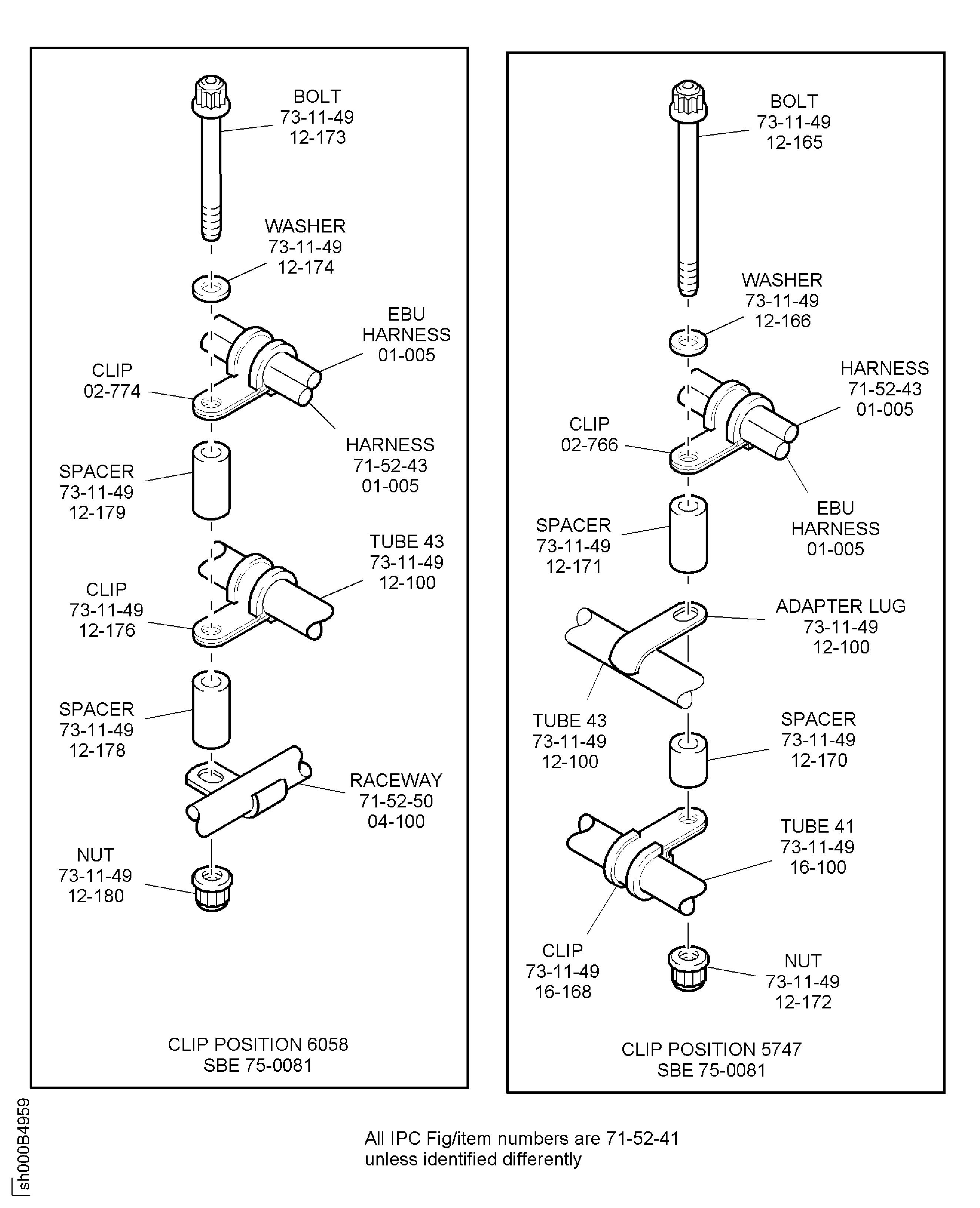 BOLT
73-11-49
12-173

WASHER
73-11-49
12-174

EBU
HARNESS
01-005

CLIP
02-774

HARNESS
71-52-43
01-005

SPACER
73-11-49
12-179

TUBE 43
73-11-49
12-100

CLIP
73-11-49
12-176

SPACER
73-11-49
12-178

RACEWAY
71-52-50
04-100

NUT
73-11-49
12-180

CLIP POSITION 6058
SBE 75-0081

BOLT
73-11-49
12-165

WASHER
73-11-49
12-166

HARNESS
71-52-43
01-005

CLIP
02-766

EBU
HARNESS
01-005

SPACER
73-11-49
12-171

ADAPTER LUG
73-11-49
12-100

TUBE 43
73-11-49
12-100

SPACER
73-11-49
12-170

TUBE 41
73-11-49
16-100

CLIP
73-11-49
16-168

NUT
73-11-49
12-172

CLIP POSITION 5747
SBE 75-0081

sh000B4959

All IPC Fig/item numbers are 71-52-41
unless identified differently