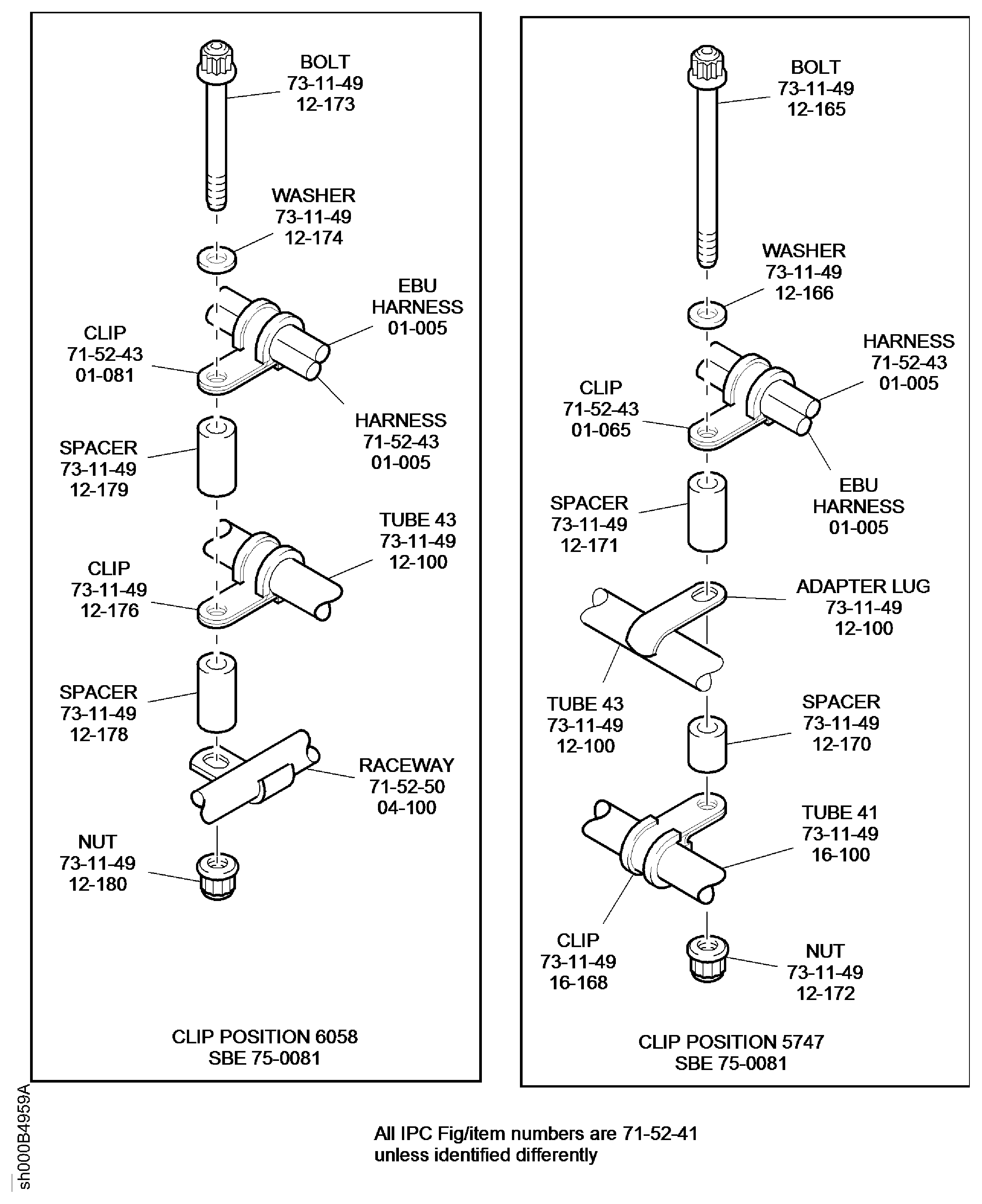 BOLT
73-11-49
12-173

WASHER
73-11-49
12-174

EBU
HARNESS
01-005

CLIP
71-52-43
01-081

HARNESS
71-52-43
01-005

SPACER
73-11-49
12-179

TUBE 43
73-11-49
12-100

CLIP
73-11-49
12-176

SPACER
73-11-49
12-178

RACEWAY
71-52-50
04-100

NUT
73-11-49
12-180

CLIP POSITION 6058
SBE 75-0081

BOLT
73-11-49
12-165

WASHER
73-11-49
12-166

HARNESS
71-52-43
01-005

CLIP
71-52-43
01-065

EBU
HARNESS
01-005

SPACER
73-11-49
12-171

ADAPTER LUG
73-11-49
12-100

TUBE 43
73-11-49
12-100

SPACER
73-11-49
12-170

TUBE 41
73-11-49
16-100

CLIP
73-11-49
16-168

NUT
73-11-49
12-172

CLIP POSITION 5747
SBE 75-0081

sh000B4959A

All IPC Fig/item numbers are 71-52-41
unless identified differently