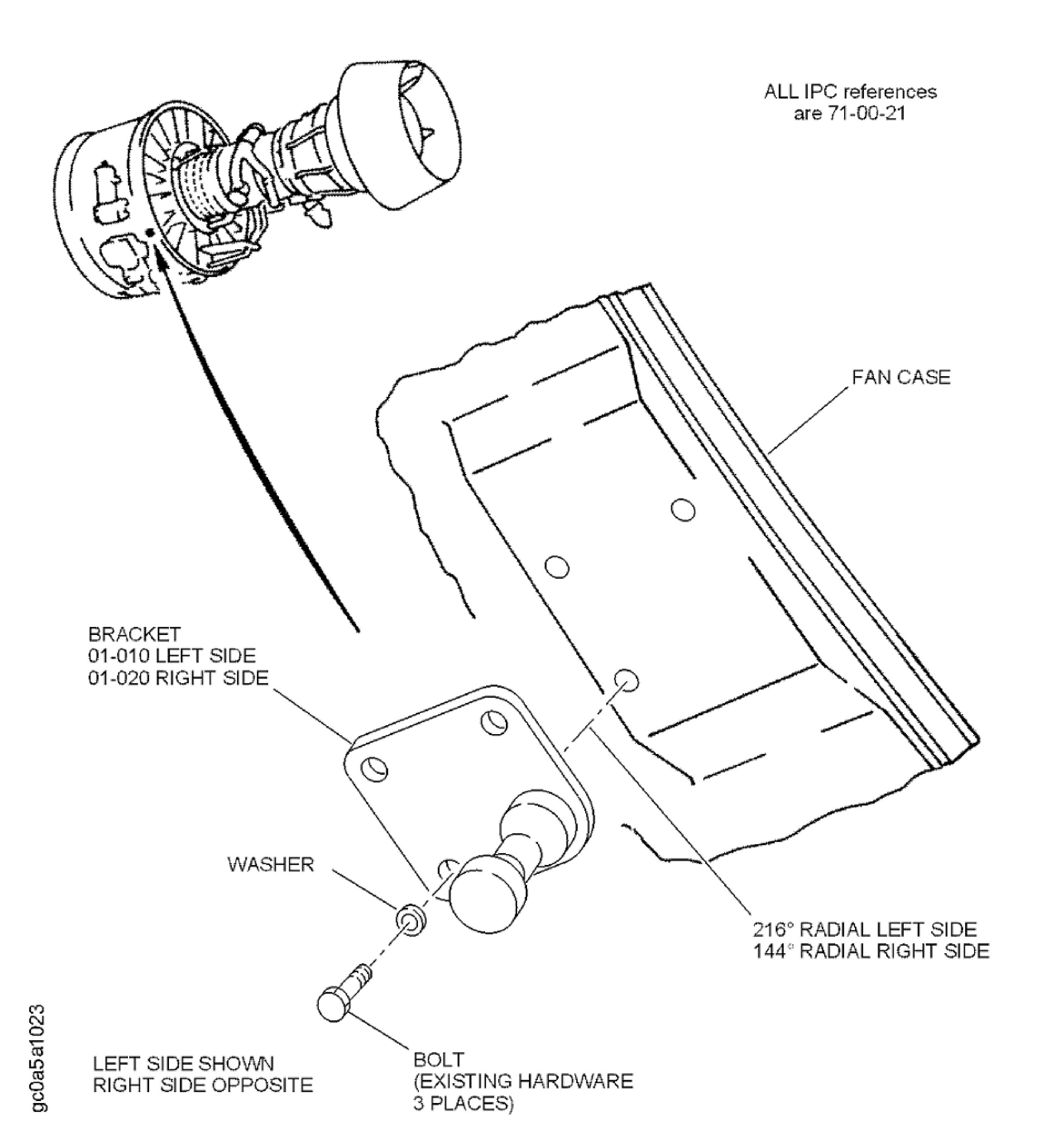 ALL IPC references are 71-00-21

FAN CASE

BRACKET
01-010 LEFT SIDE
01-020 RIGHT SIDE

WASHER

216° RADIAL LEFT SIDE
144° RADIAL RIGHT SIDE

BOLT
(EXISTING HARDWARE
3 PLACES)

LEFT SIDE SHOWN
RIGHT SIDE OPPOSITE

gc0a5a1023