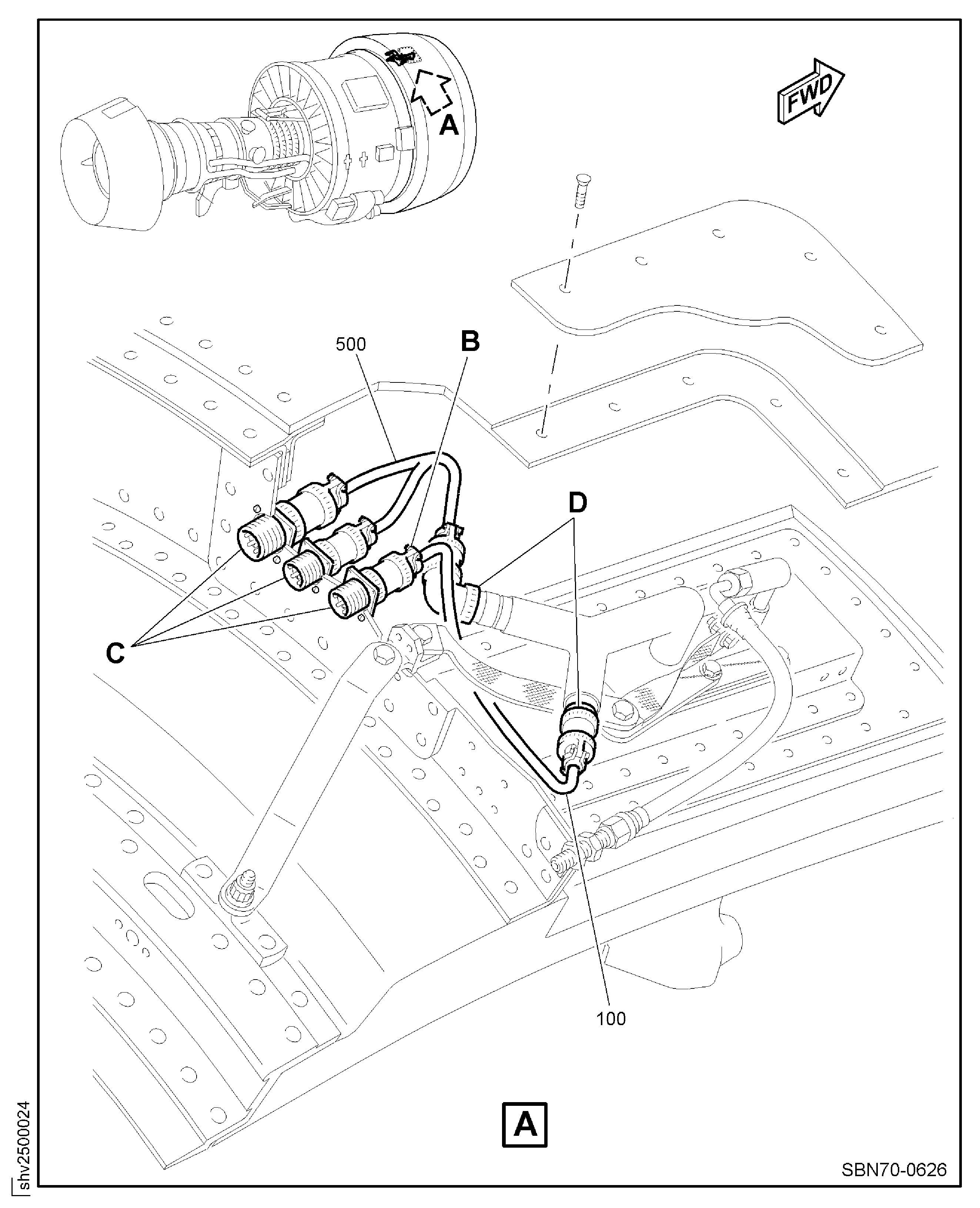 A

FWD

500

B

D

C

100

A

SBN70-0626

shv25000024