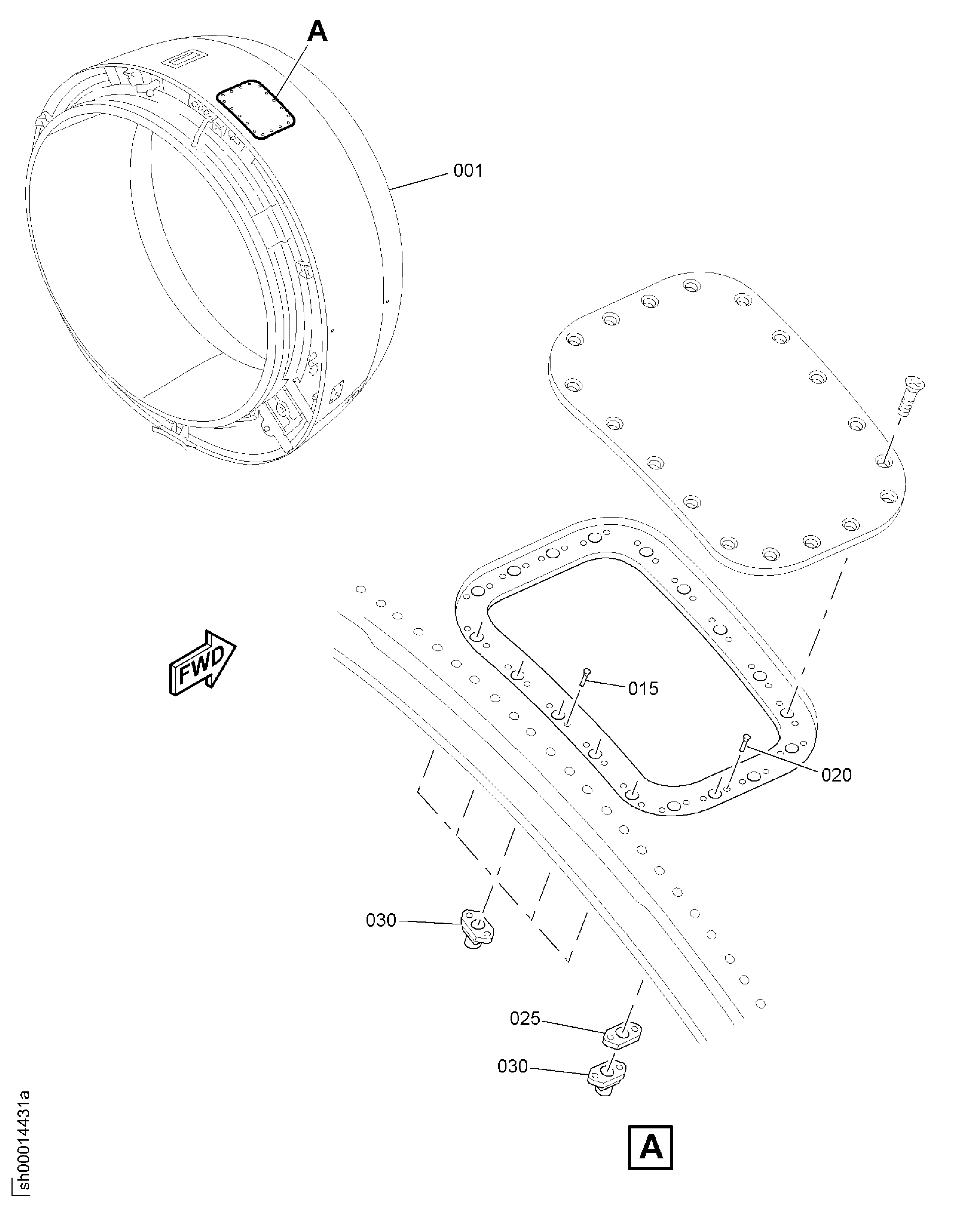 A

001

FWD

015

020

030

025

030

A

sh00014431a