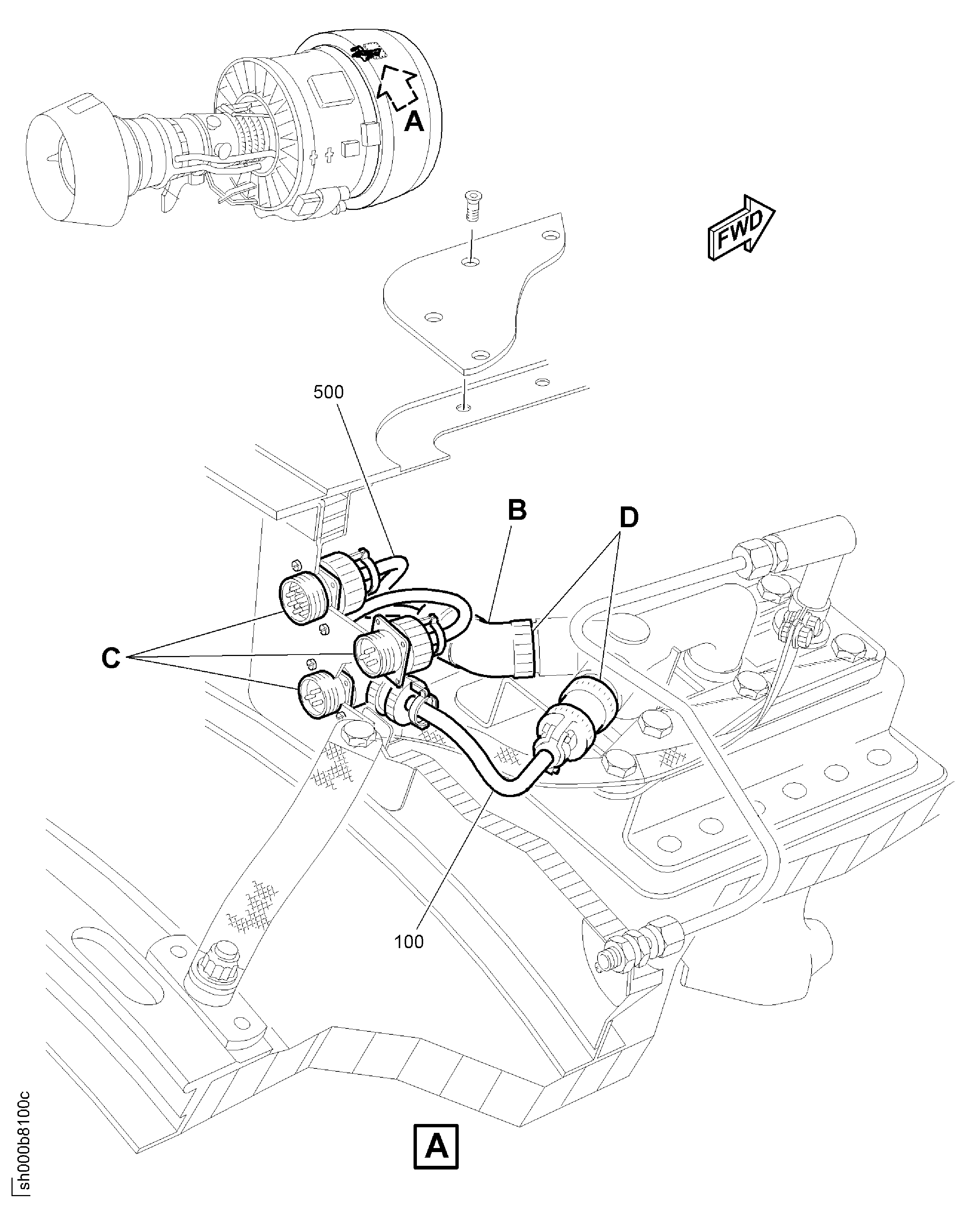 A

FWD

500

B

D

C

100

A

sh000b8100c