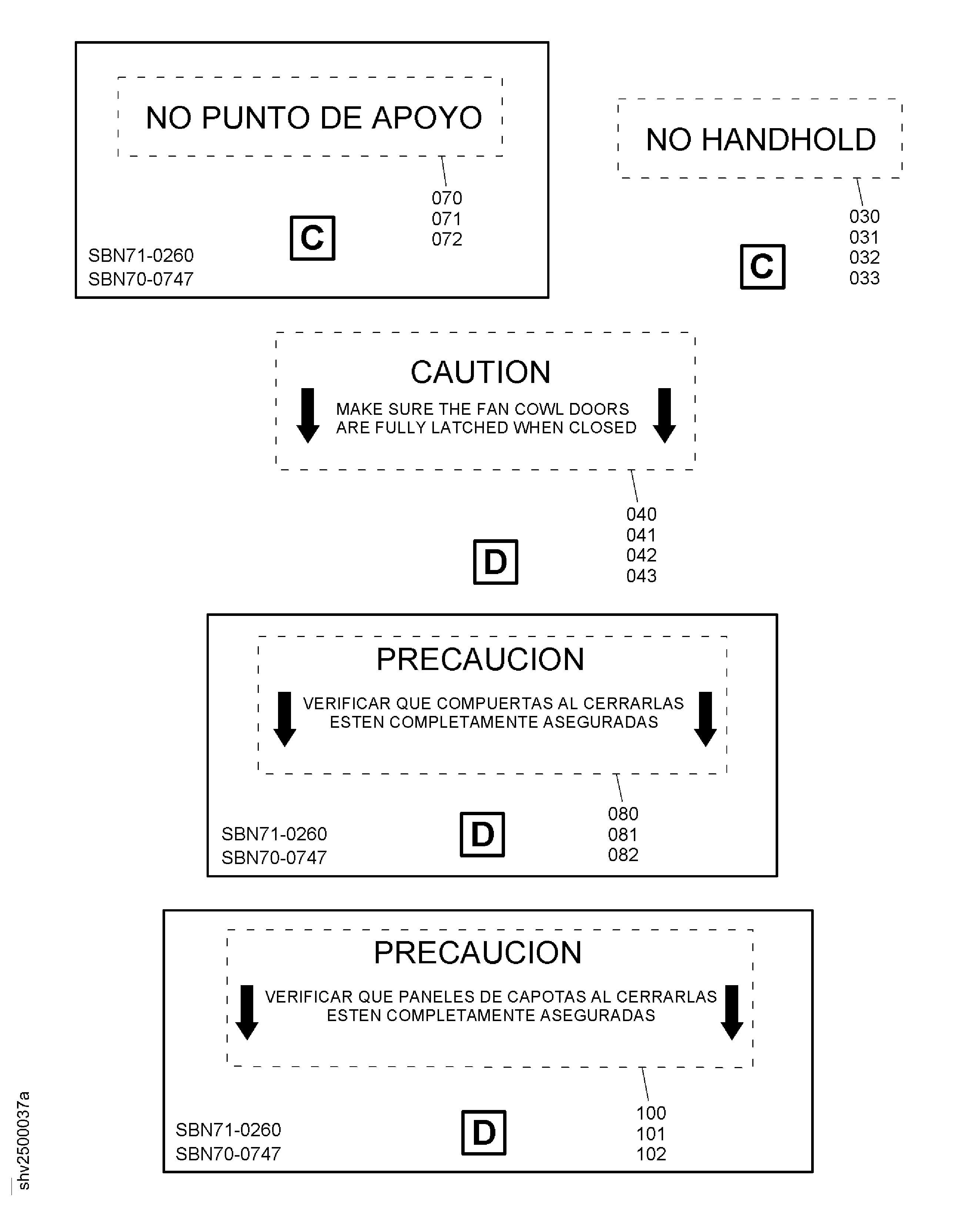 NO PUNTO DE APOYO

070
071
072

C

SBN71-0260
SBN70-0747

NO HANDHOLD

030
031
032
033

C

CAUTION

MAKE SURE THE FAN COWL DOORS ARE FULLY LATCHED WHEN CLOSED

040
041
042
043

D

PRECAUCION

VERIFICAR QUE COMPUERTAS AL CERRARLAS ESTEN COMPLETAMENTE ASEGURADAS

080
081
082

D

SBN71-0260
SBN70-0747

PRECAUCION

VERIFICAR QUE PANELES DE CAPOTAS AL CERRARLAS ESTEN COMPLETAMENTE ASEGURADAS

100
101
102

D

SBN71-0260
SBN70-0747

shv2500037a