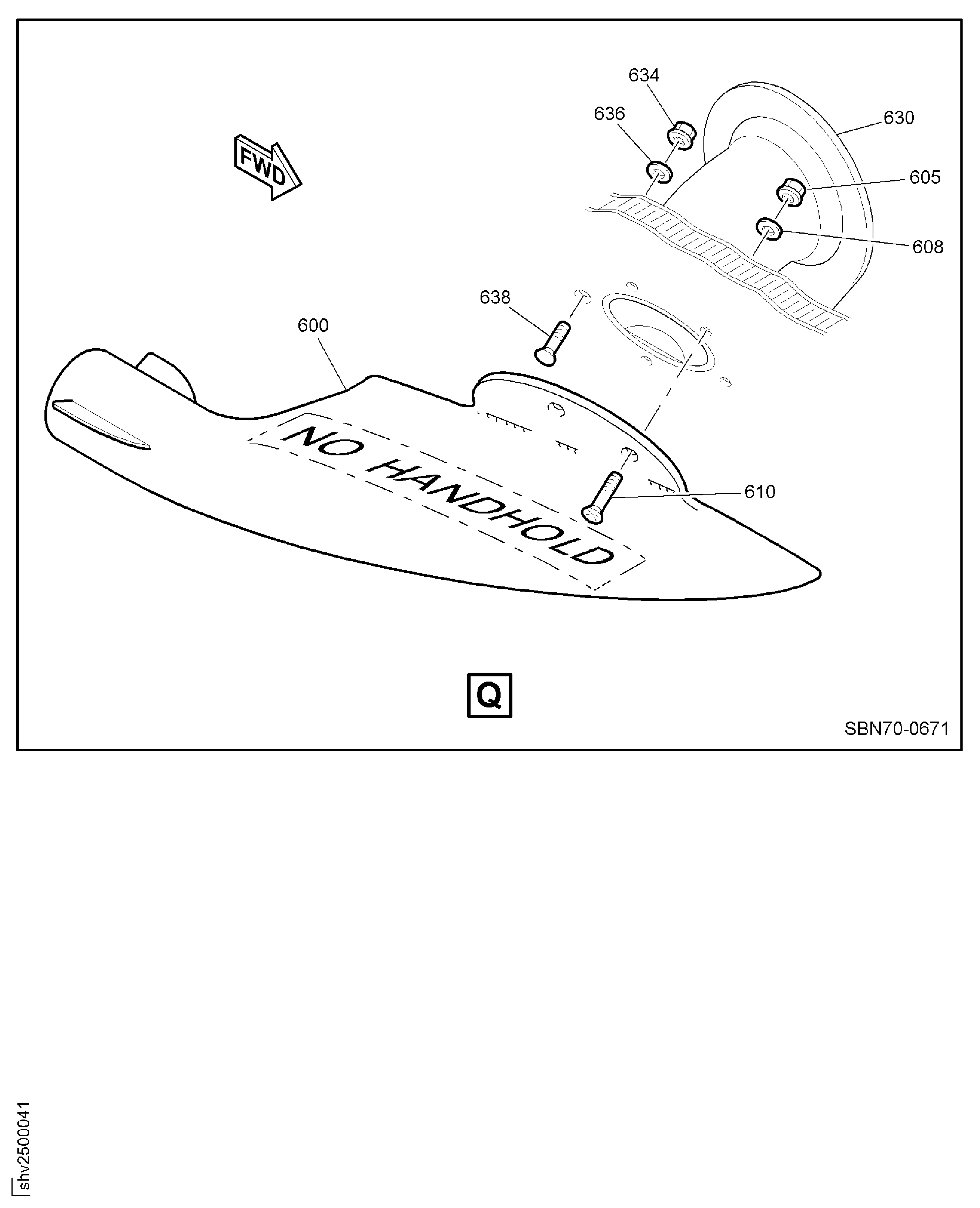 634
636
630
FWD
605
608
638
600
NO HANDHOLD
610
Q
SBN70-0671
shv2500041