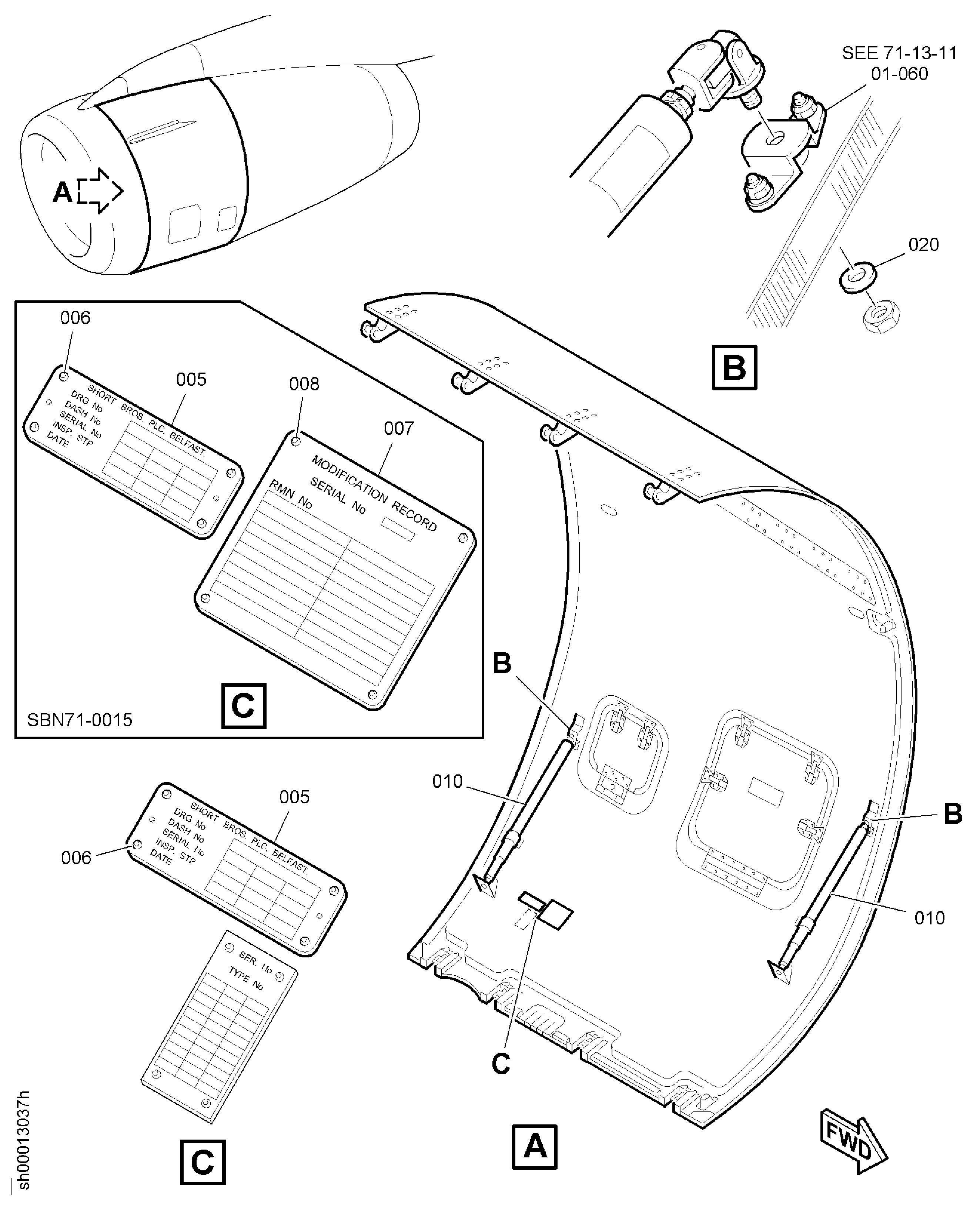 A

SEE 71-13-11
01-060

020

B

006

005

SHORT BROS. PLC. BELFAST.
DRG No
DASH No
SERIAL No
INSP. STP
DATE

008

007

MODIFICATION RECORD
SERIAL No
RMN No

C

SBN71-0015

B

010

B

010

005

006

SHORT BROS. PLC. BELFAST.
DRG No
DASH No
SERIAL No
INSP. STP
DATE

SER. No
TYPE No

C

C

A

FWD

sh00013037h