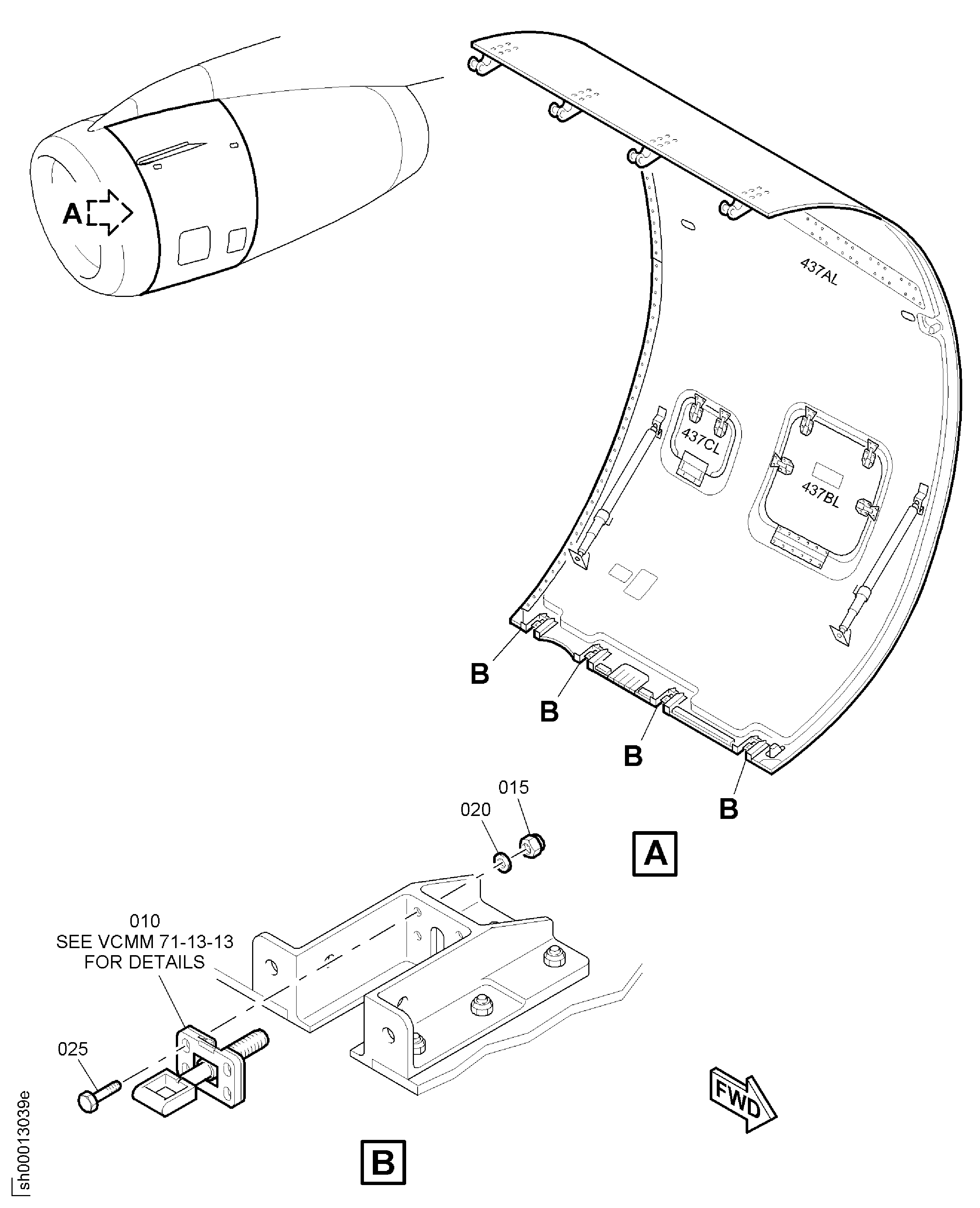 A

437AL

437CL

437BL

B

B

B

B

015

020

A

010
SEE VCMM 71-13-13
FOR DETAILS

025

FWD

B

sh00013039e