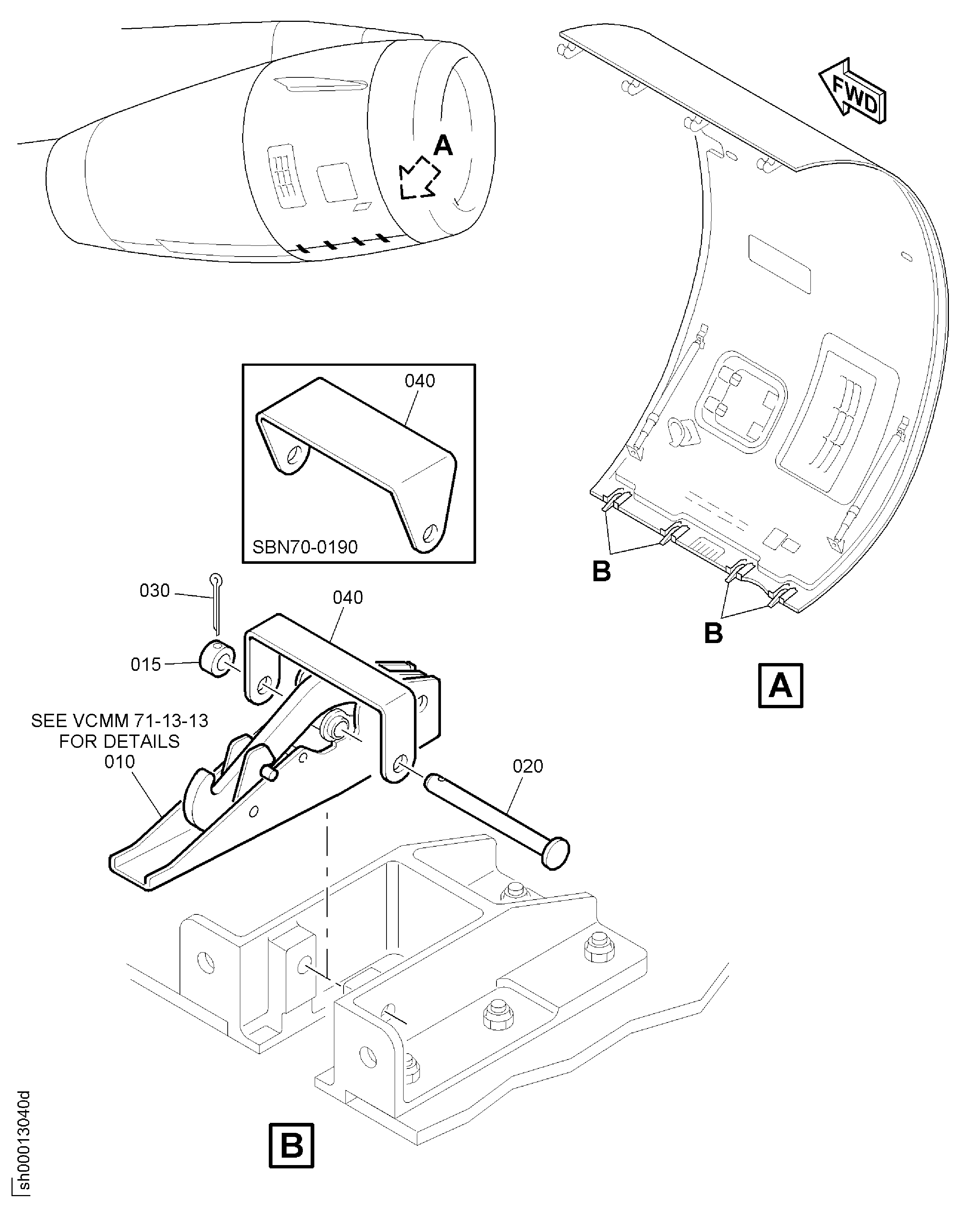 A

FWD

040

SBN70-0190

B

B

A

030

040

015

SEE VCMM 71-13-13 FOR DETAILS

010

020

B

sh00013040d