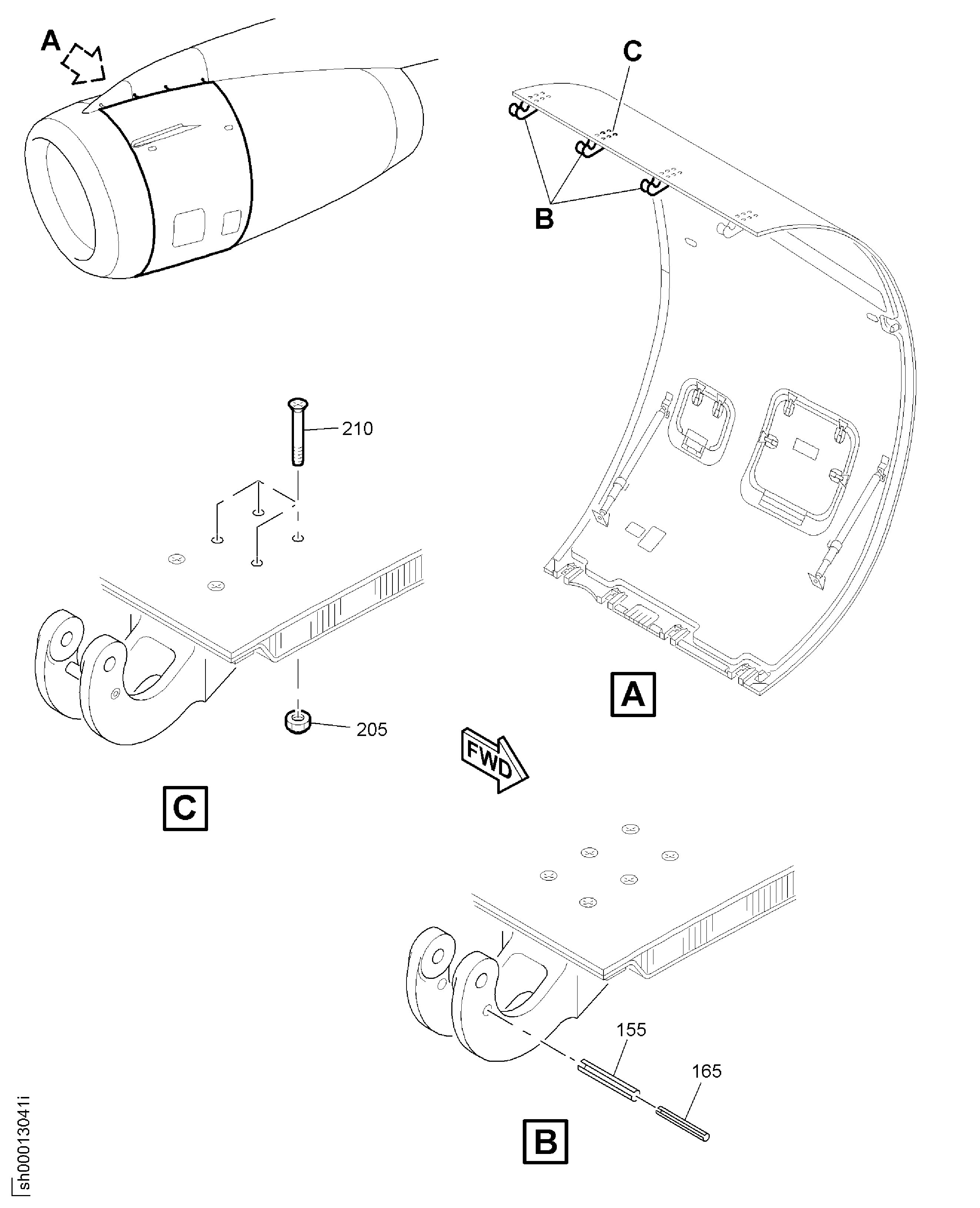 A

C

B

210

A

205

FWD

C

155

165

B

sh00013041i